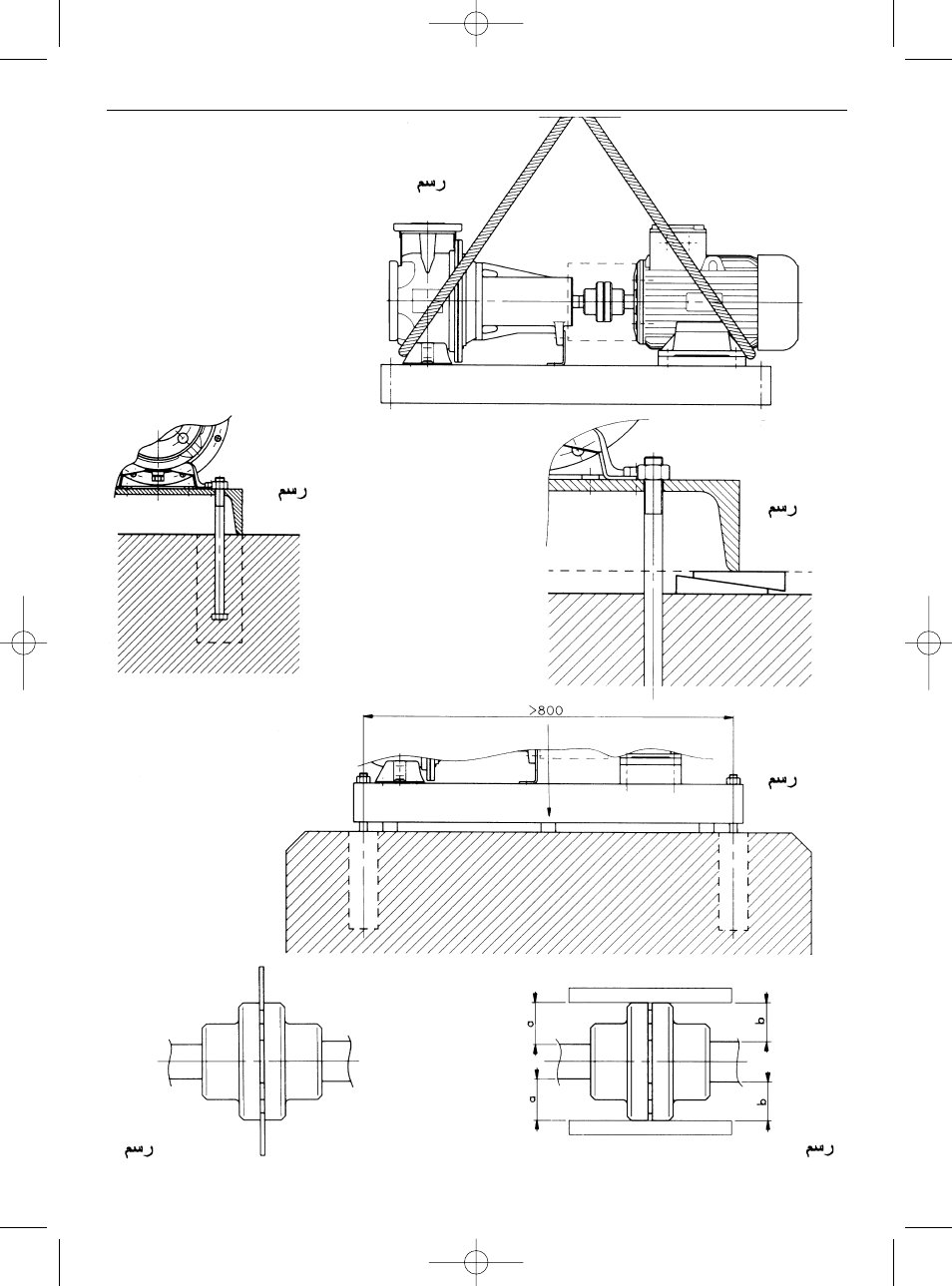 رسم

رسم

رسم

>800

رسم

a

a

b

b

رسم

رسم