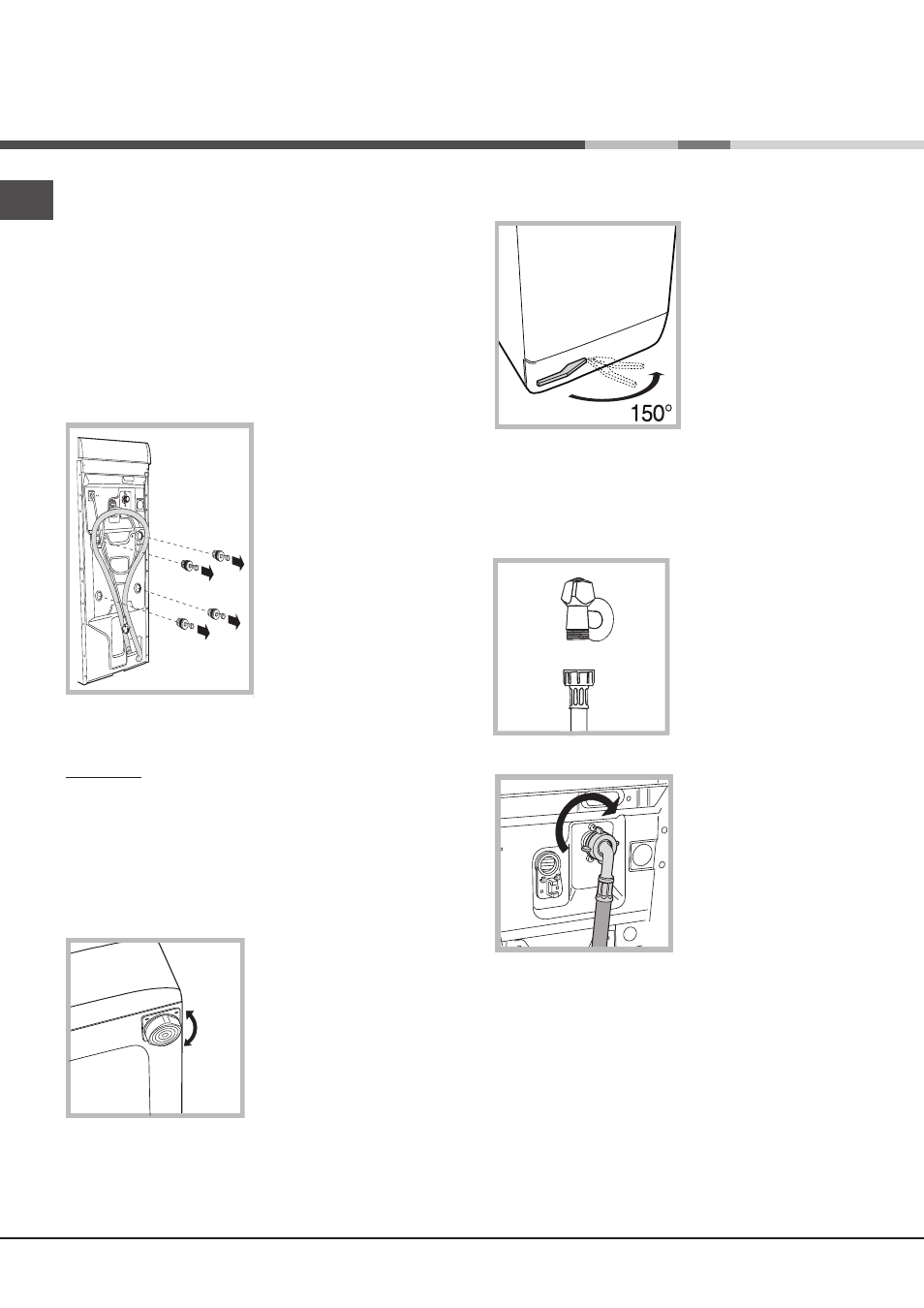 150°