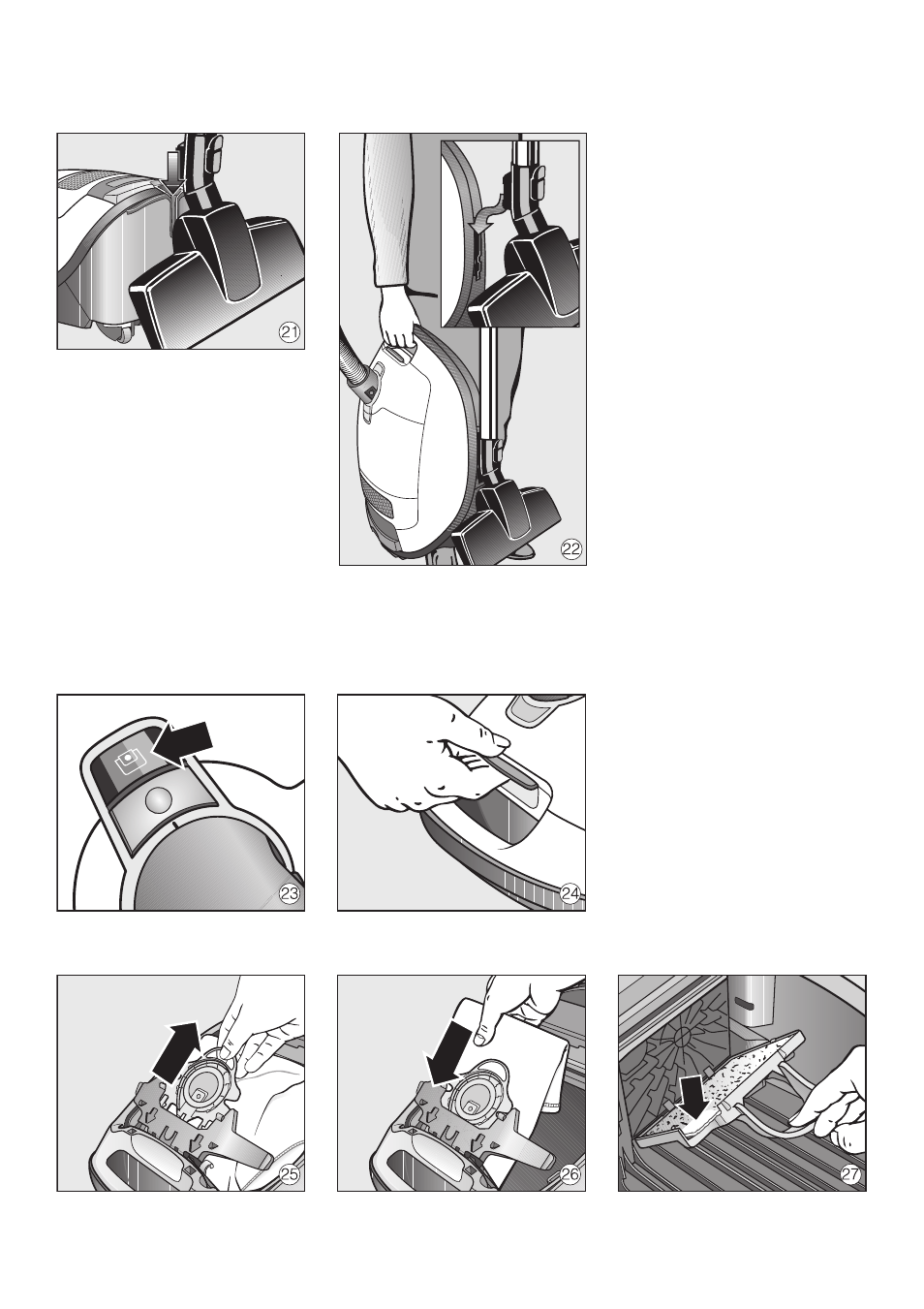 21

22

23

24

25

26

27