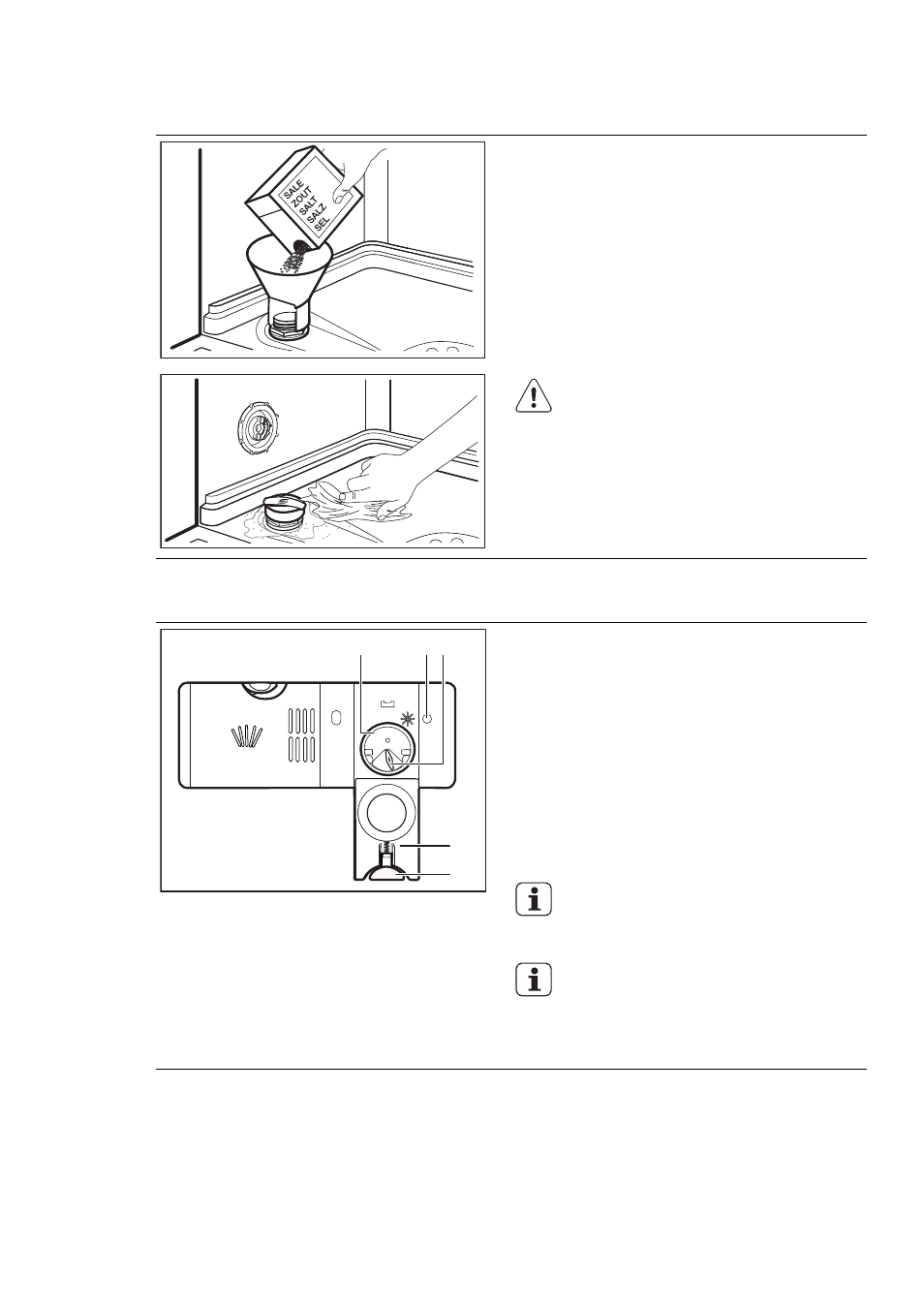 SALE
ZOUT
SALT
SALZ
SEL