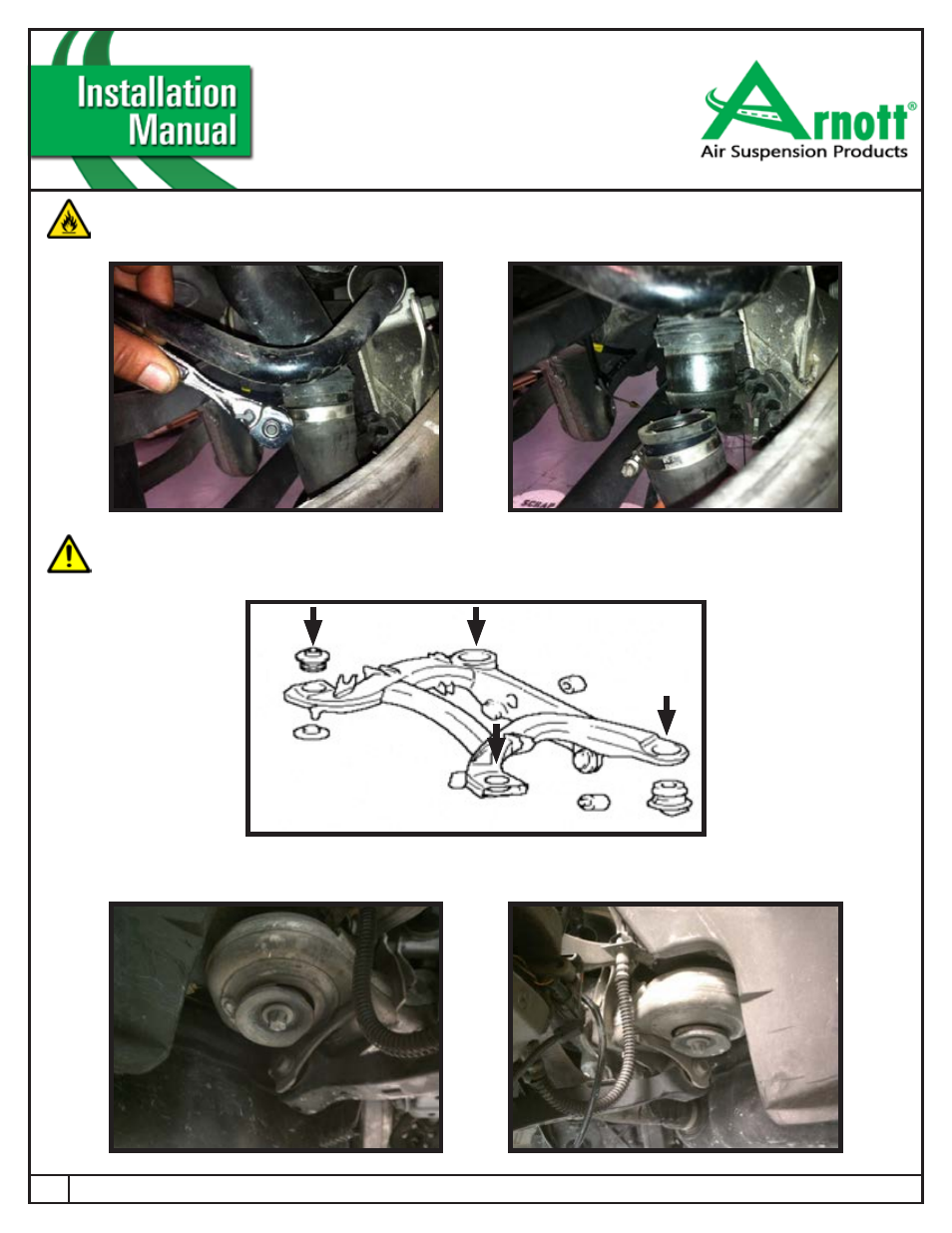 Installation Manual

Arnott®
Air Suspension Products