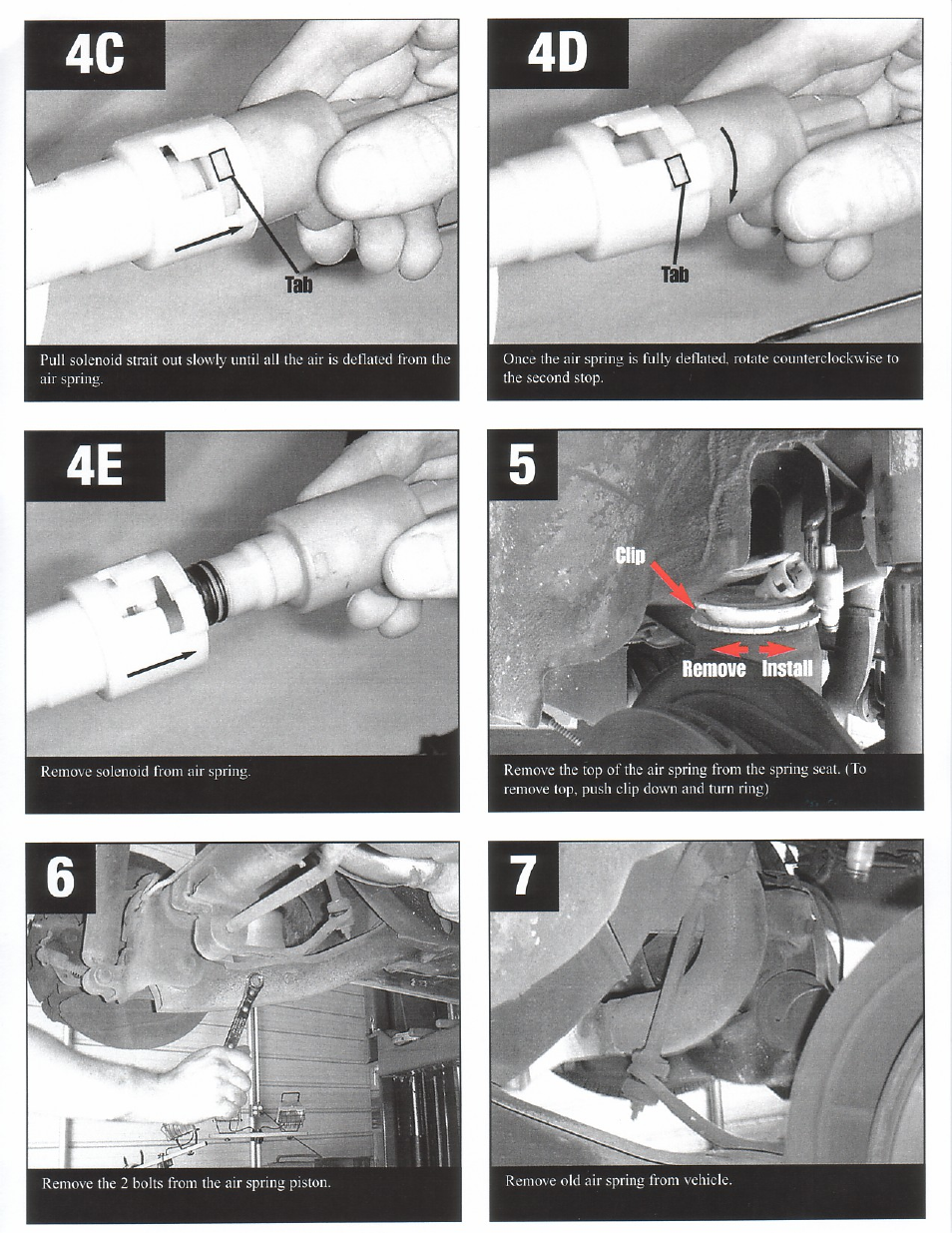 4C

Tab

Pull solenoid strait out slowly until all the air is deflated from the air spring.

4D

Tab

Once the air spring is fully deflated, rotate counterclockwise to the second stop.

4E

Remove solenoid from air spring.

5

Clip

Remove Install

Remove the top of the air spring from the spring seat. (To remove top, push clip down and turn ring)

6

Remove the 2 bolts from the air spring piston.

7

Remove old air spring from vehicle.