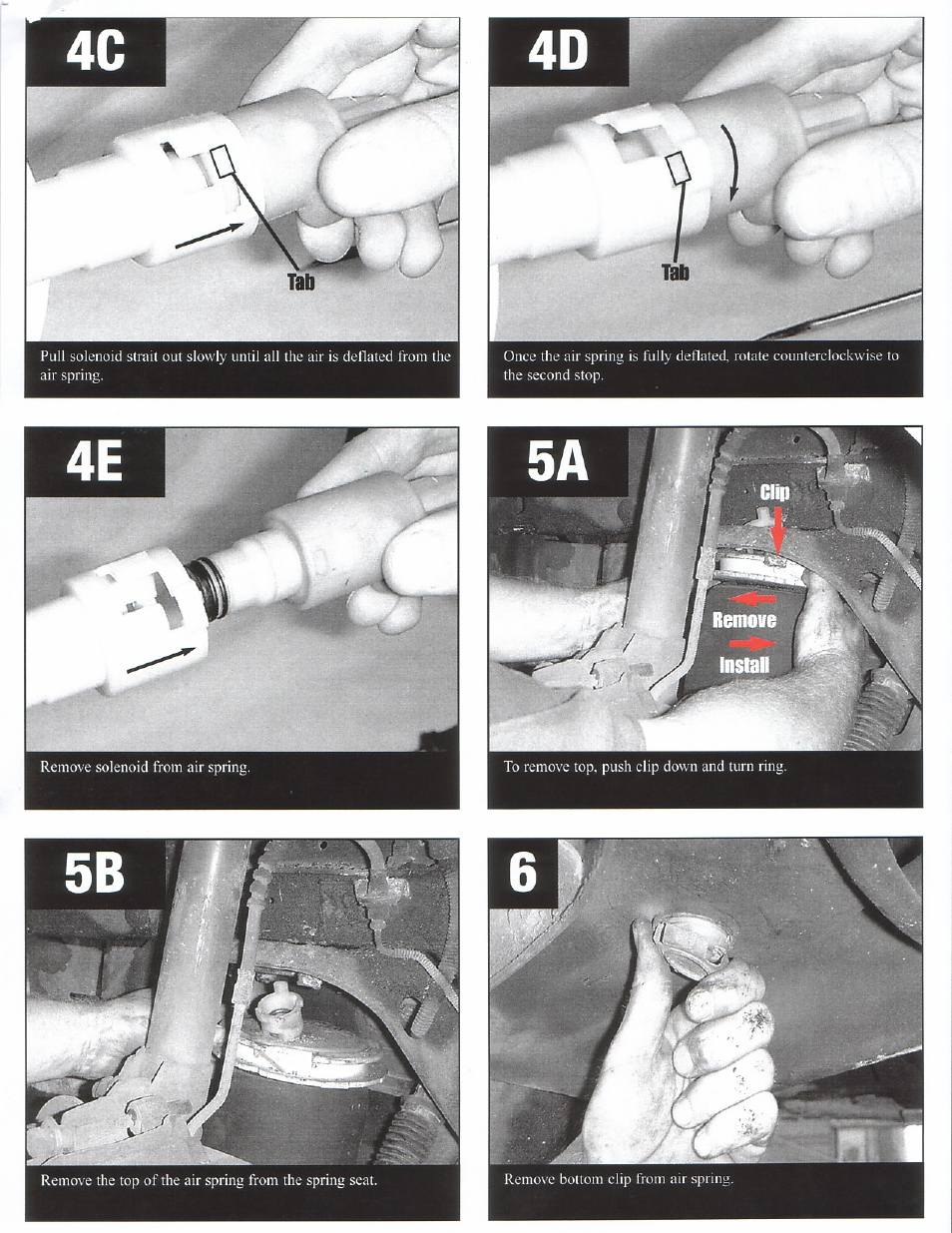 4C

Tab

Pull solenoid strait out slowly until all the air is deflated from the air spring.

4D

Tab

Once the air spring is fully deflated, rotate counterclockwise to the second stop.

4E

Remove solenoid from air spring.

5A

Clip

Remove

Install

To remove top, push clip down and turn ring.

5B

Remove the top of the air spring from the spring seat.

6

Remove bottom clip from air spring.