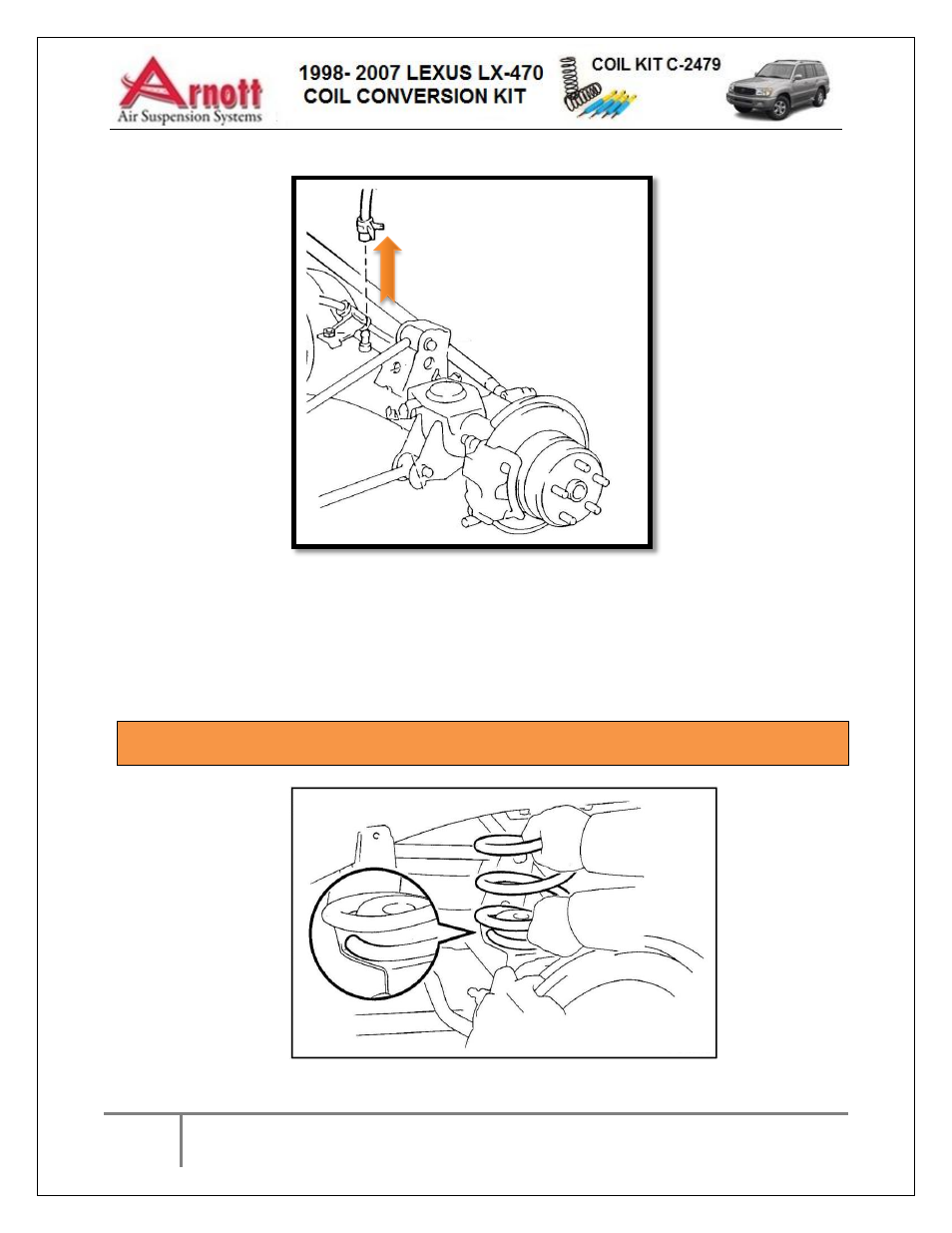 Arnott
Air Suspension Systems

1998- 2007 LEXUS LX-470
COIL CONVERSION KIT

COIL KIT C-2479