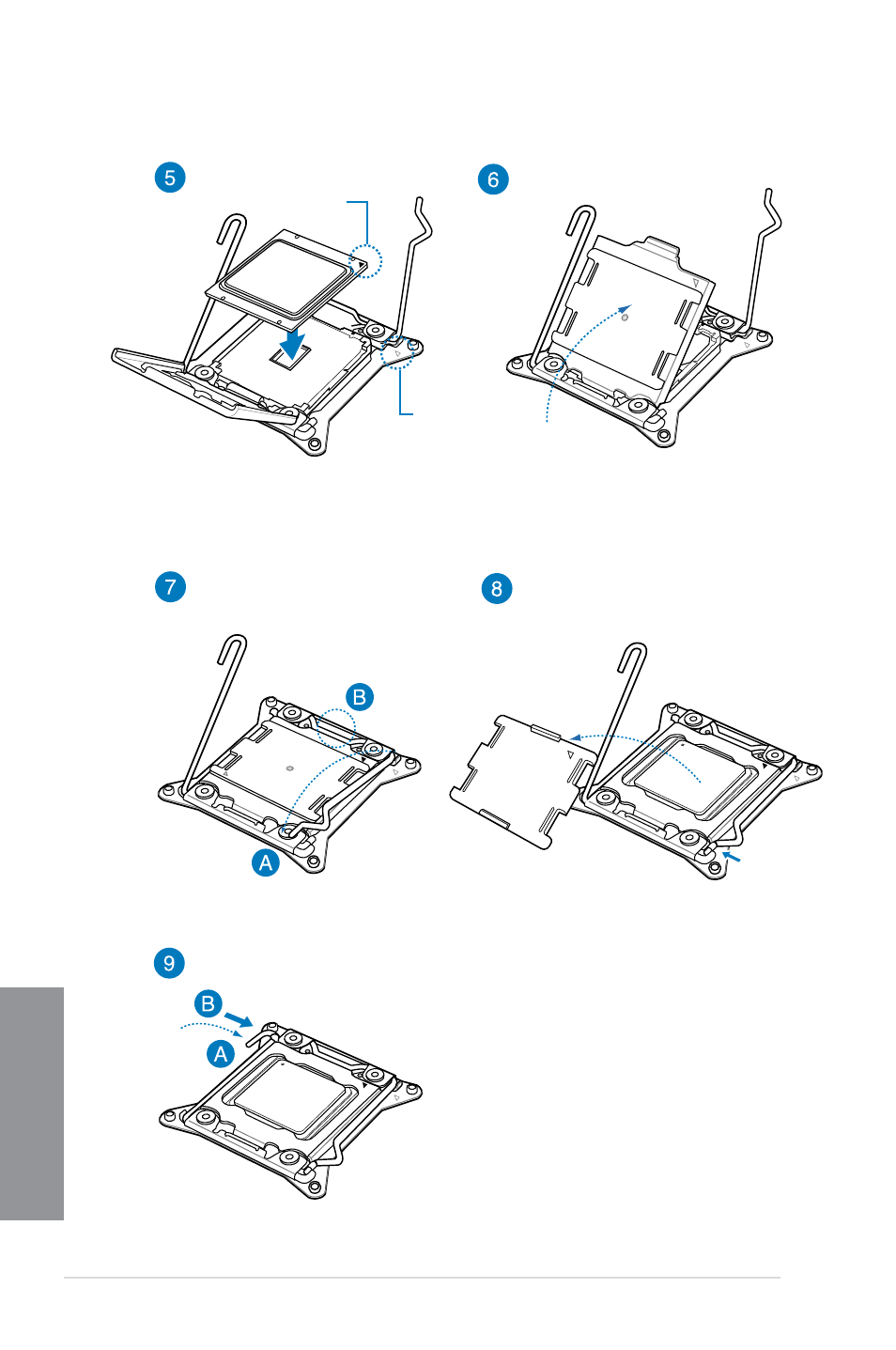 5

6

7

B

A

8

9

B

A