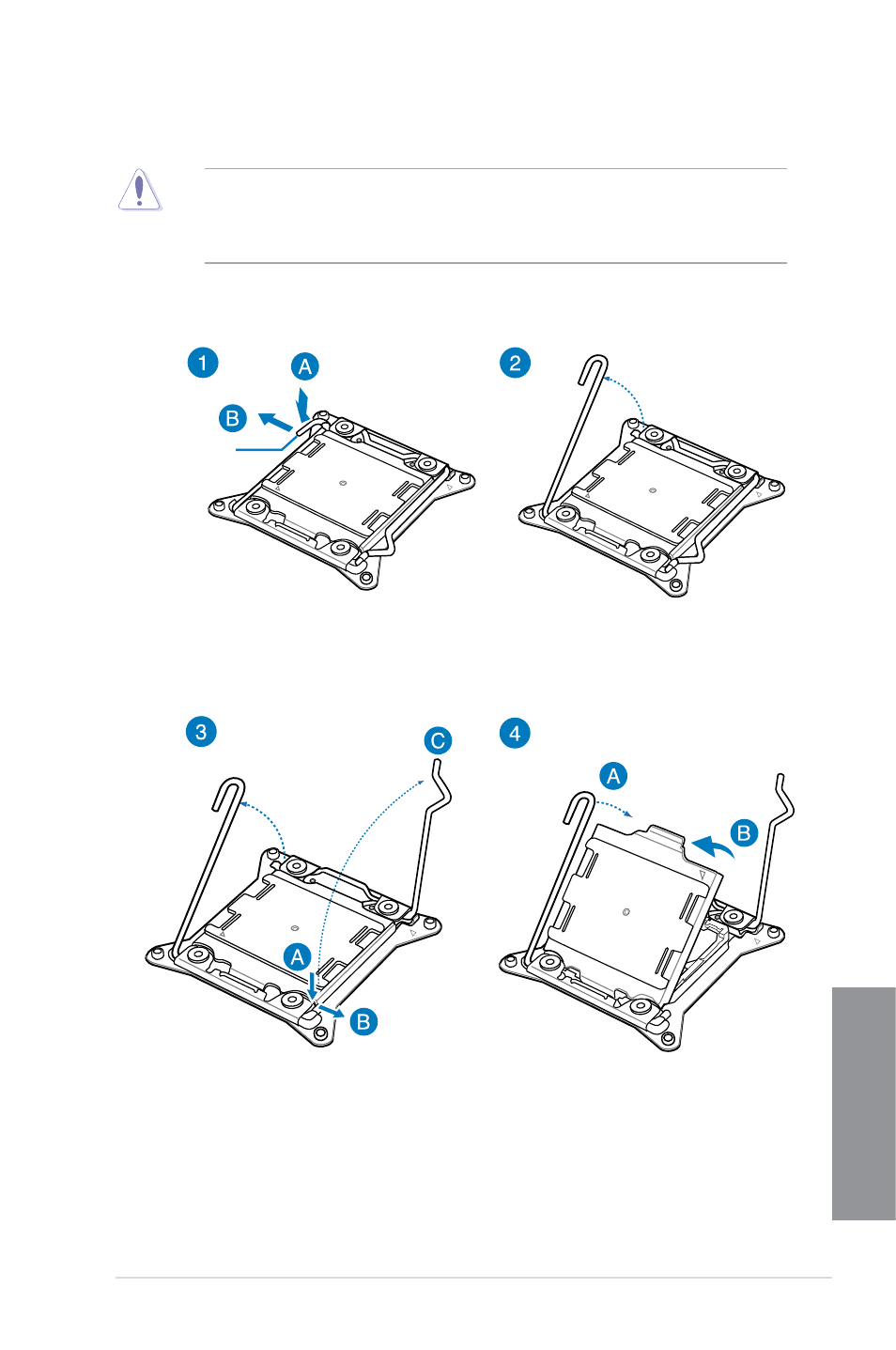 1

A

B

2

3

C

A

B

4

A

B