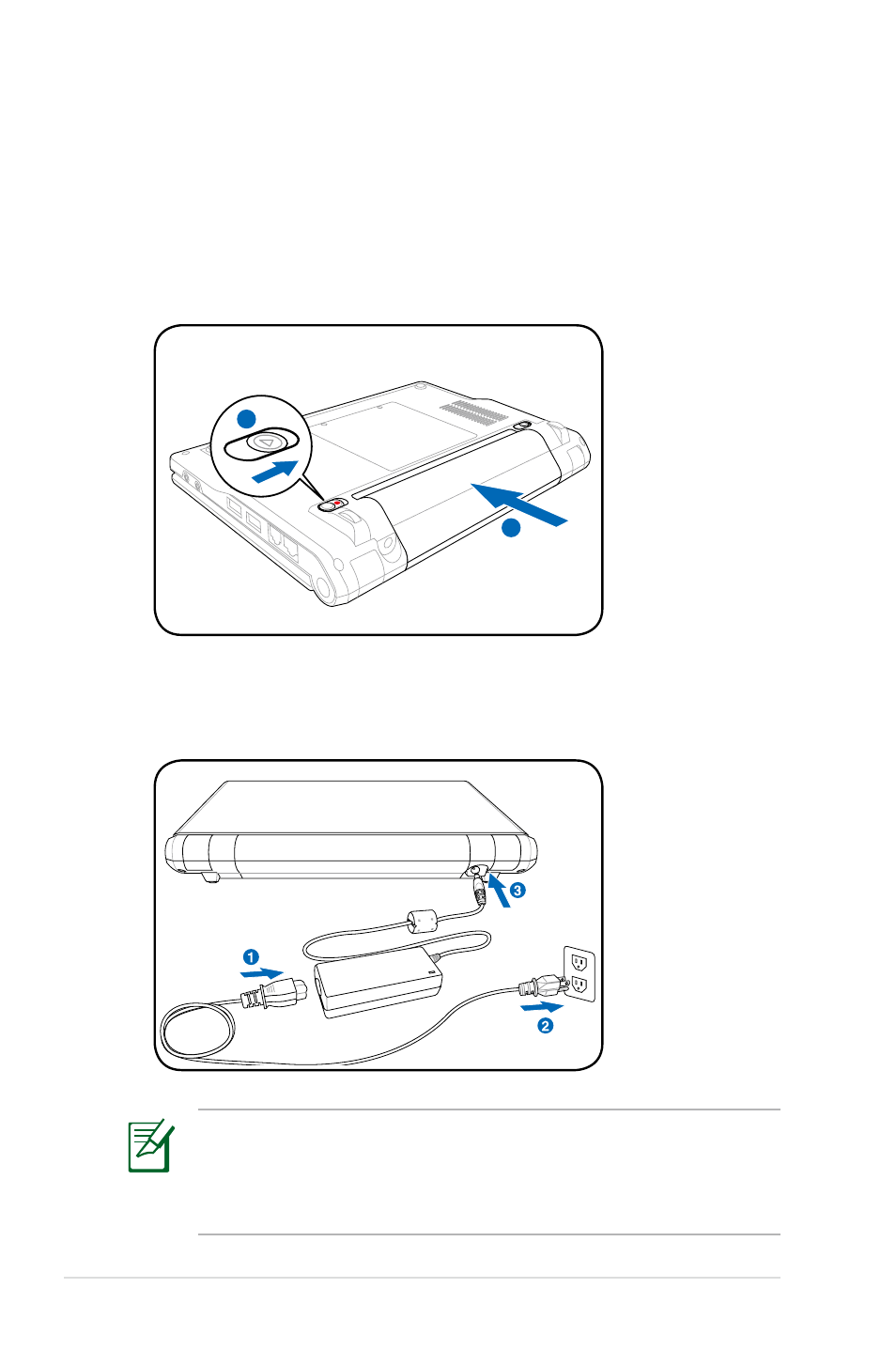 3

1

2