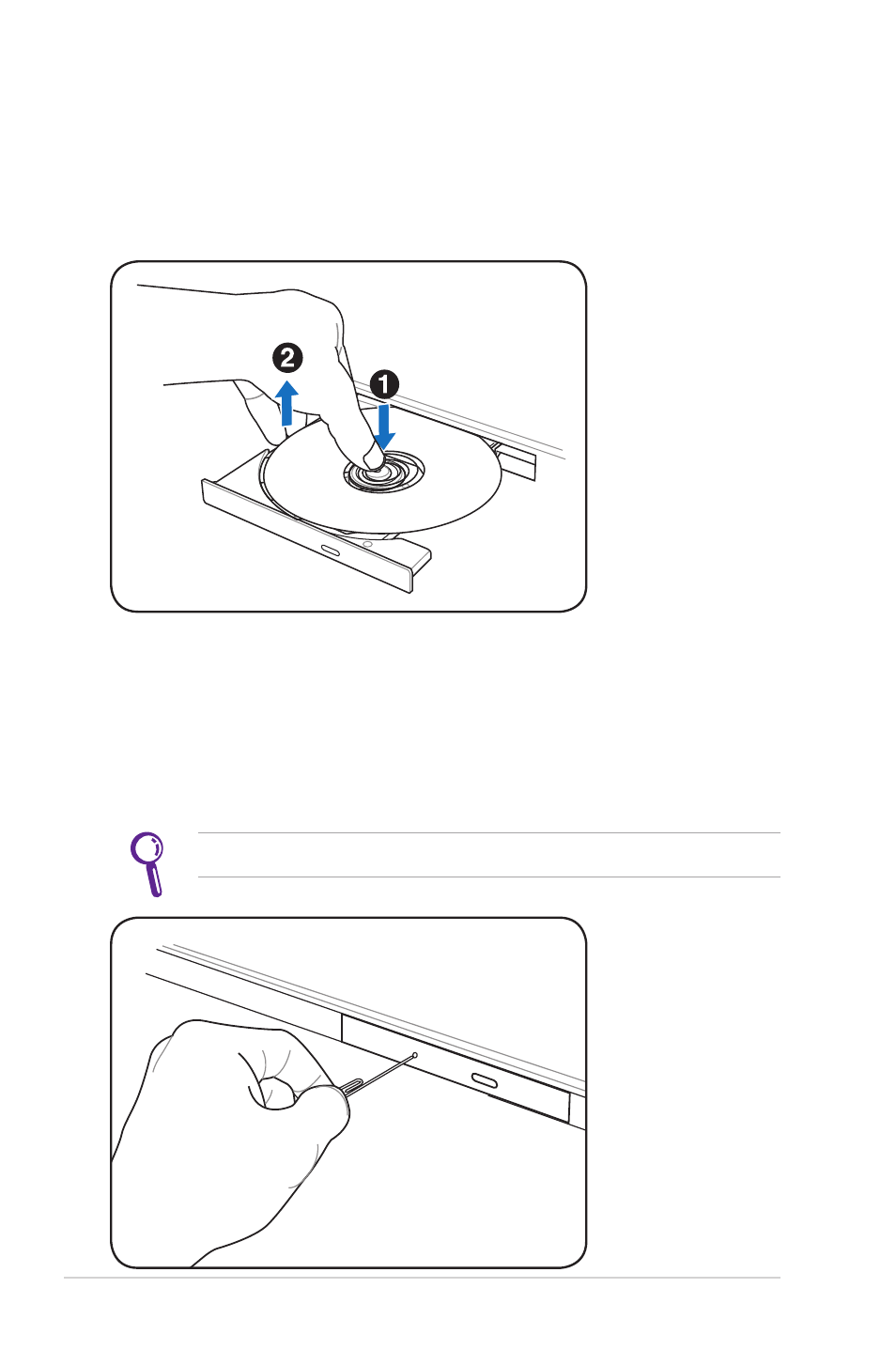 2

1