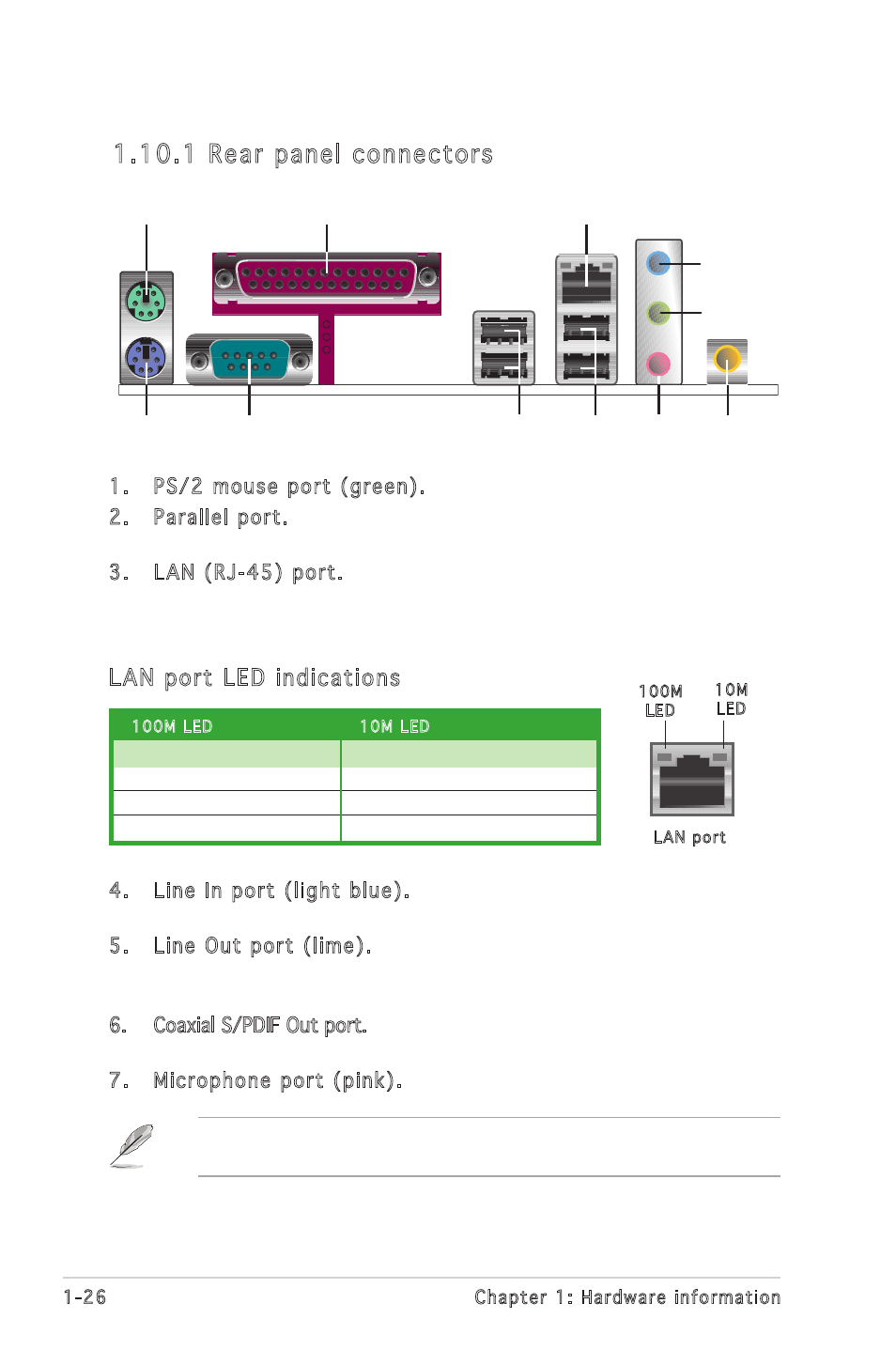 1.10.1 Rear panel connectors

1. PS/2 mouse port (green).
2. Parallel port.

3. LAN (RJ-45) port.

LAN port LED indications

| 100M LED | 10M LED |
|---|---|
| | |
| | |
| | |
| | |

100M LED

10M LED

LAN port

4. Line In port (light blue).

5. Line Out port (lime).

6. Coaxial S/PDIF Out port.

7. Microphone port (pink).

1-26

Chapter 1: Hardware information