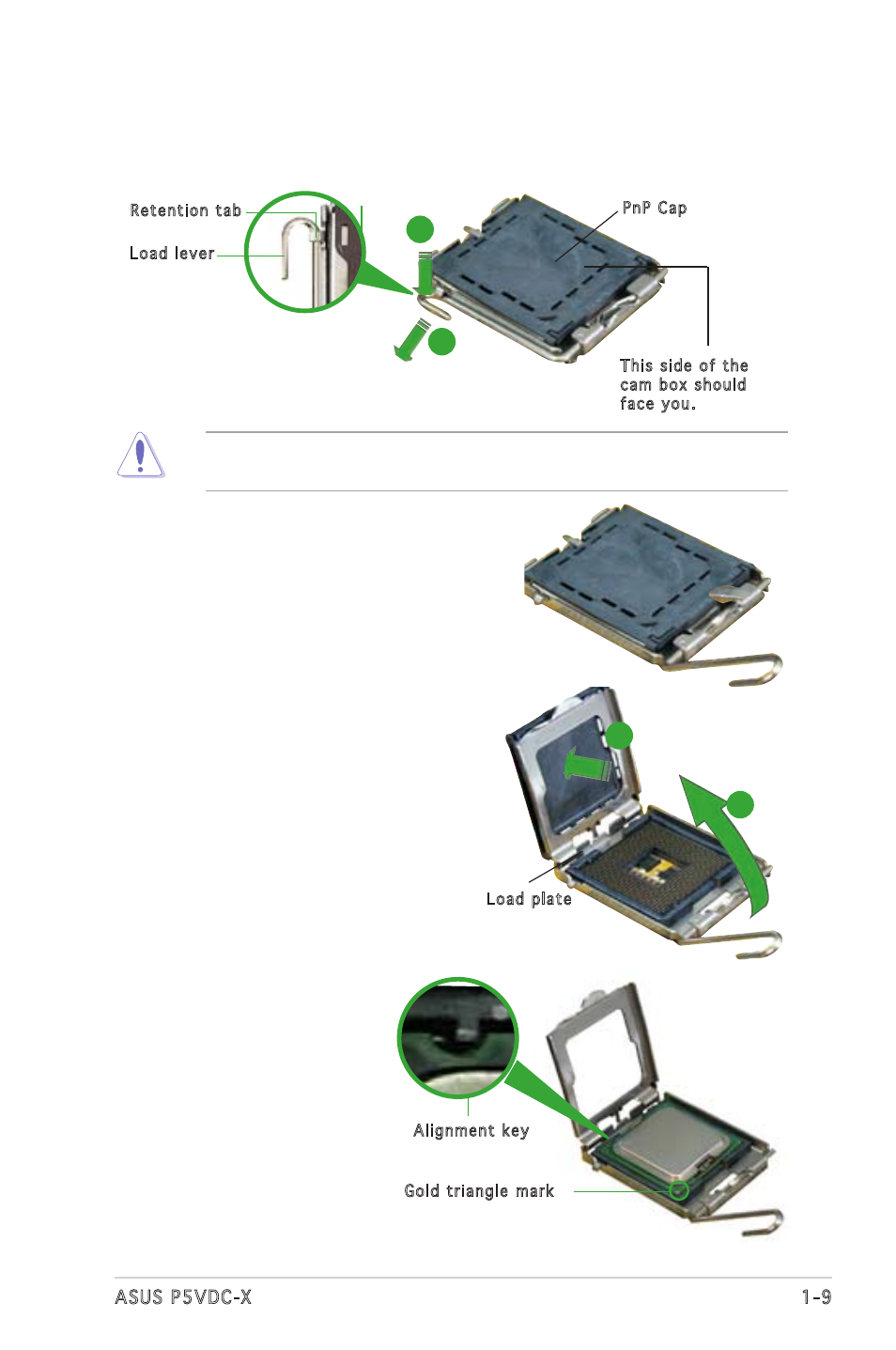 Retention tab

Load lever

PnP Cap

This side of the cam box should face you.

Load plate

Alignment key

Gold triangle mark

ASUS P5VDC-X

1-9