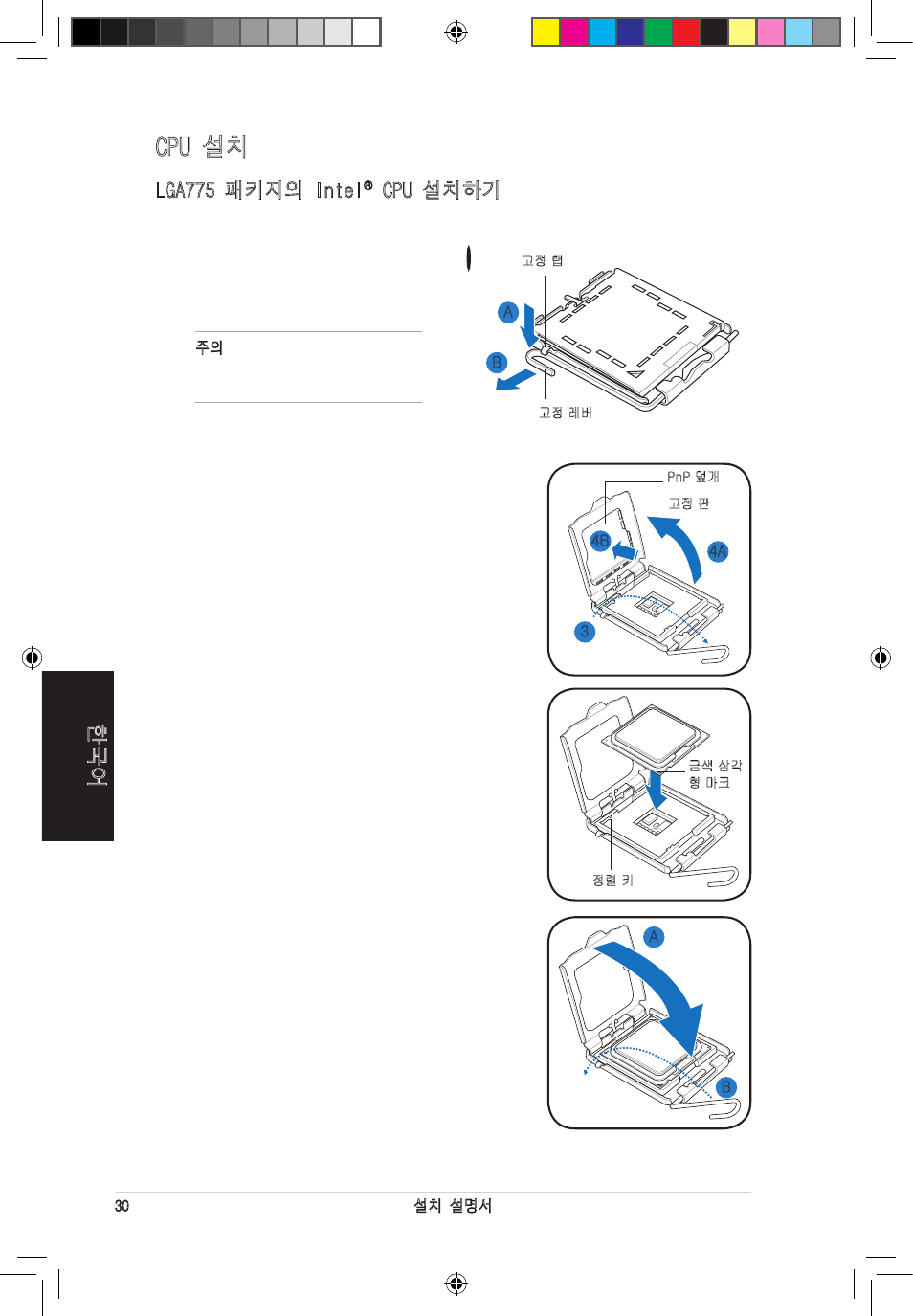 CPU 설치

LGA775 패키지의 Intel® CPU 설치하기

주의

고정 탭

A

B

고정 레버

PnP 덮개

고정 판

4B

4A

3

금색 삼각형 마크

정렬 키

A

B

한국어

30

설치 설명서