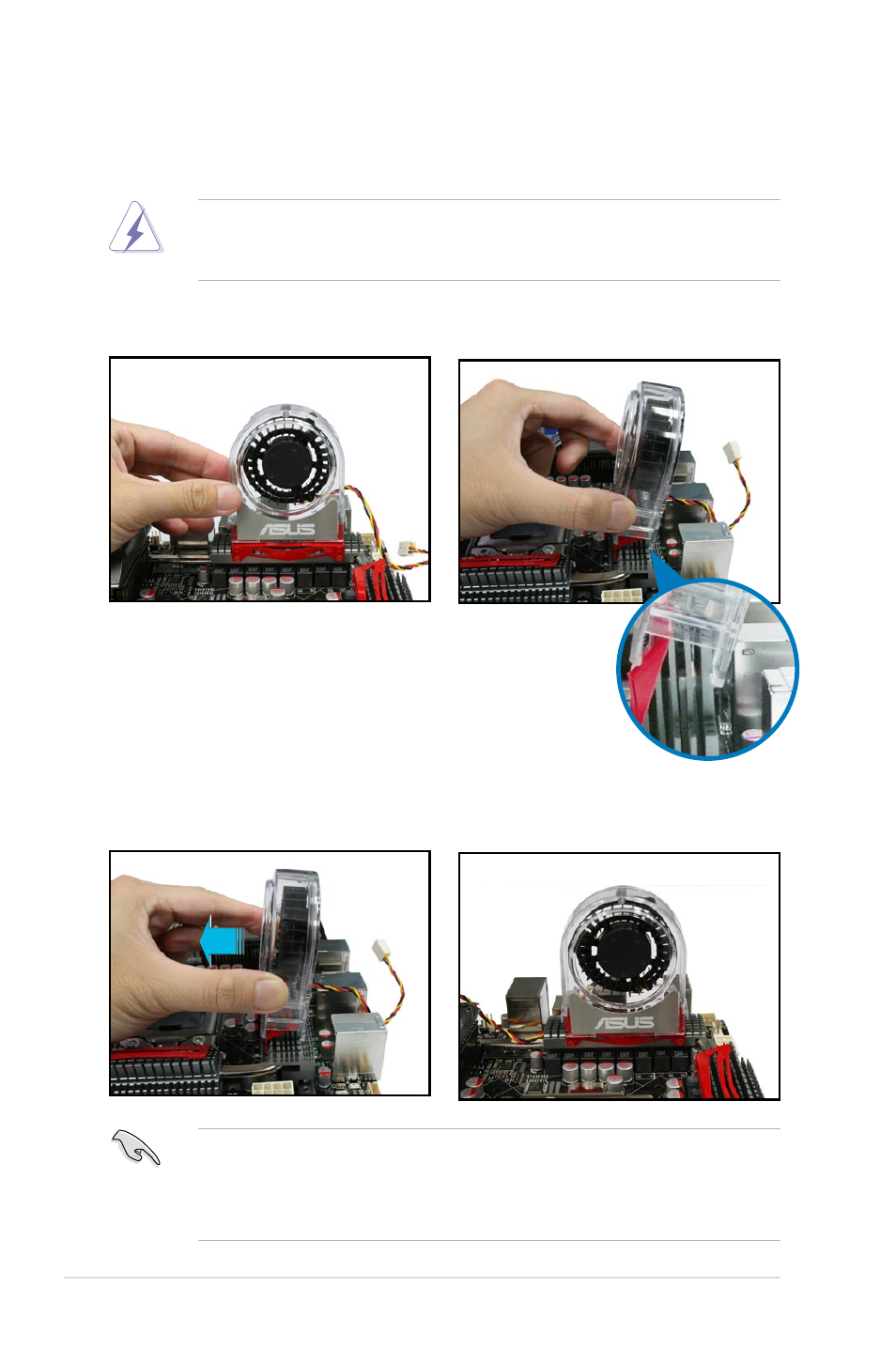 ASUS

ASUS