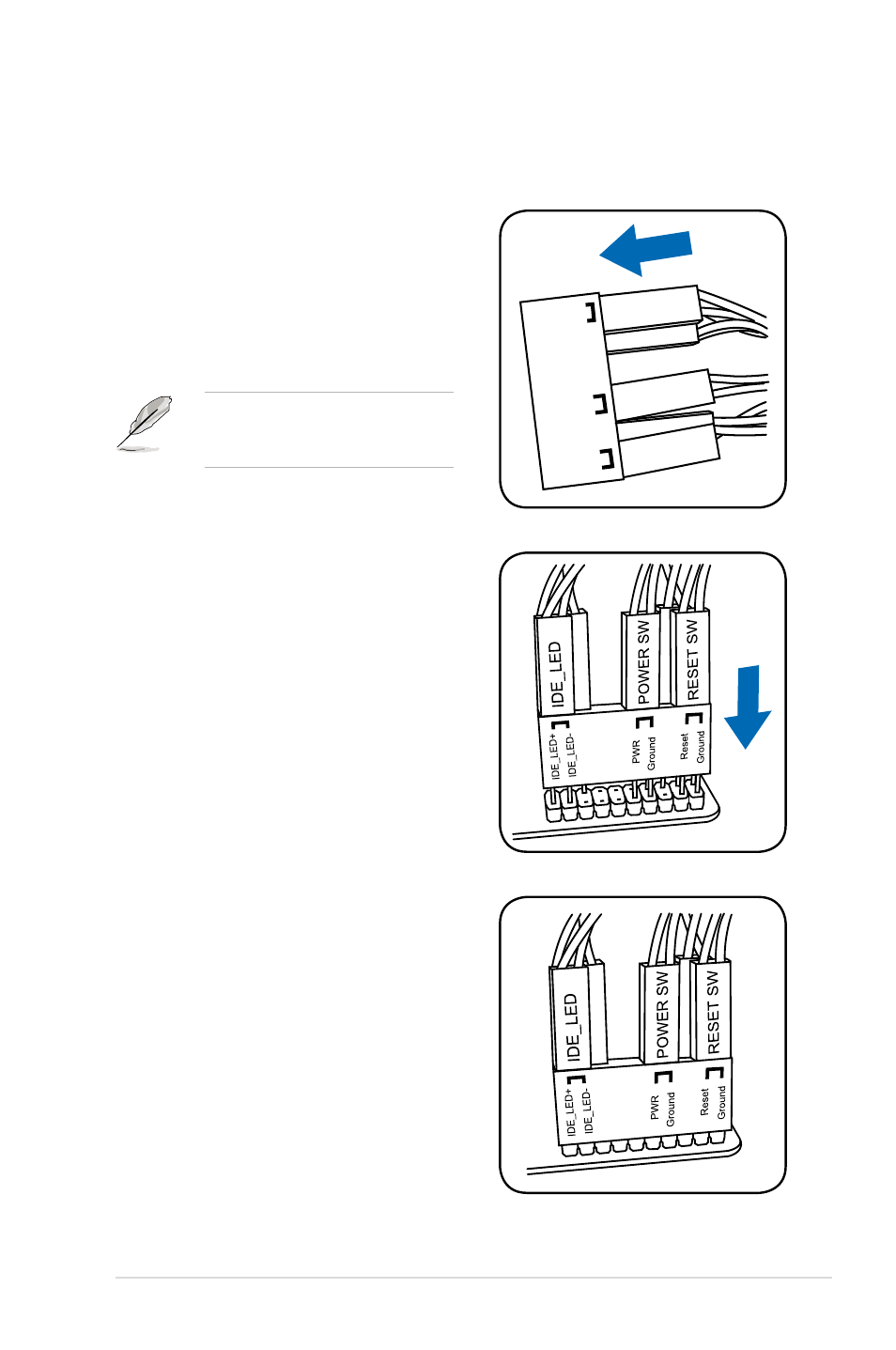 IDE_LED
POWER SW
RESET SW
IDE_LED+
IDE_LED-
PWR
Ground
Reset
Ground

IDE_LED
POWER SW
RESET SW
IDE_LED+
IDE_LED-
PWR
Ground
Reset
Ground