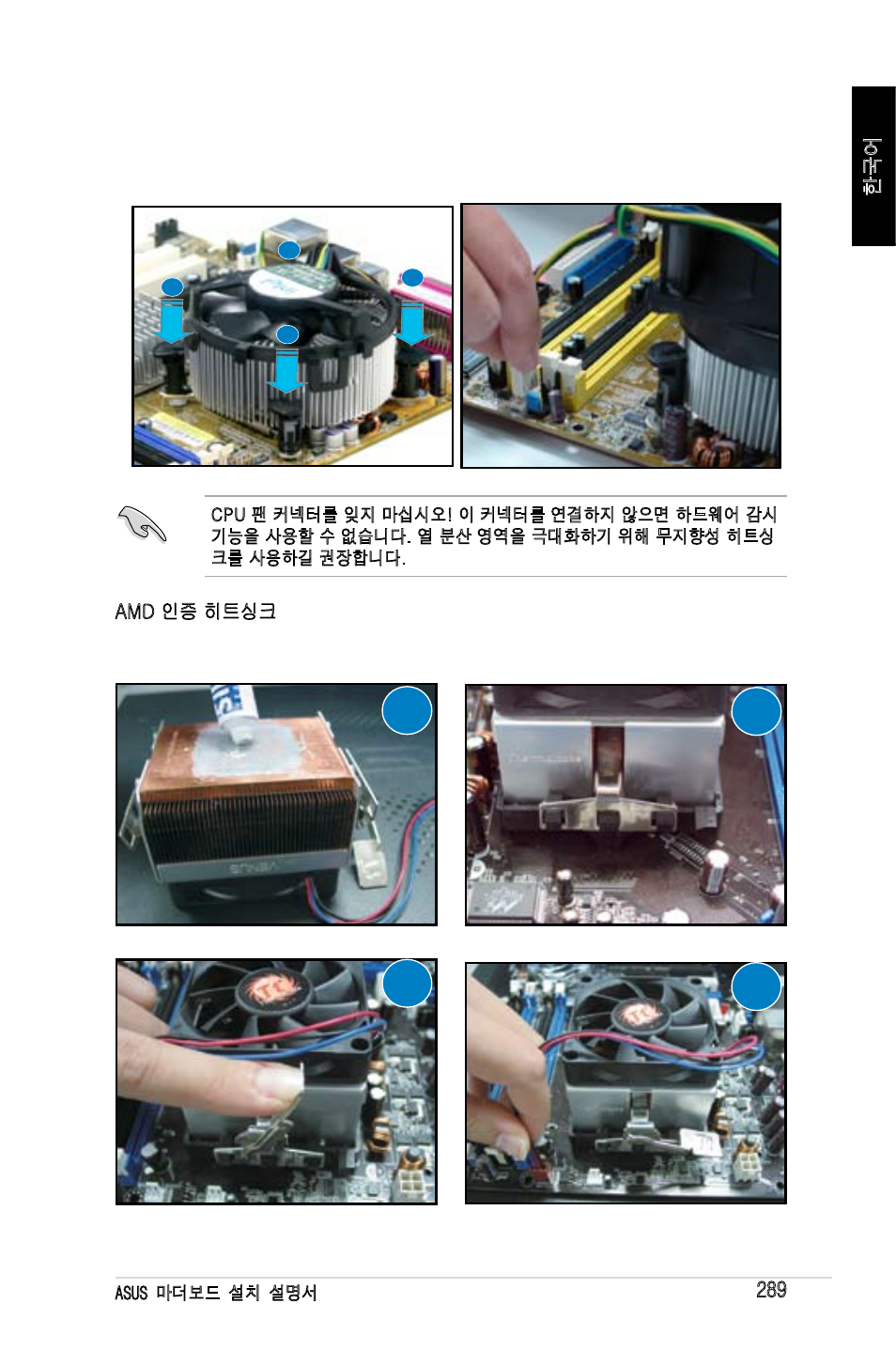 한국어

CPU 팬 커넥터를 잊지 마십시오! 이 커넥터를 연결하지 않으면 하드웨어 감시 기능을 사용할 수 없습니다. 열 분산 영역을 극대화하기 위해 무지향성 히트싱크를 사용하길 권장합니다.

AMD 인증 히트싱크

ASUS 마더보드 설치 설명서

289