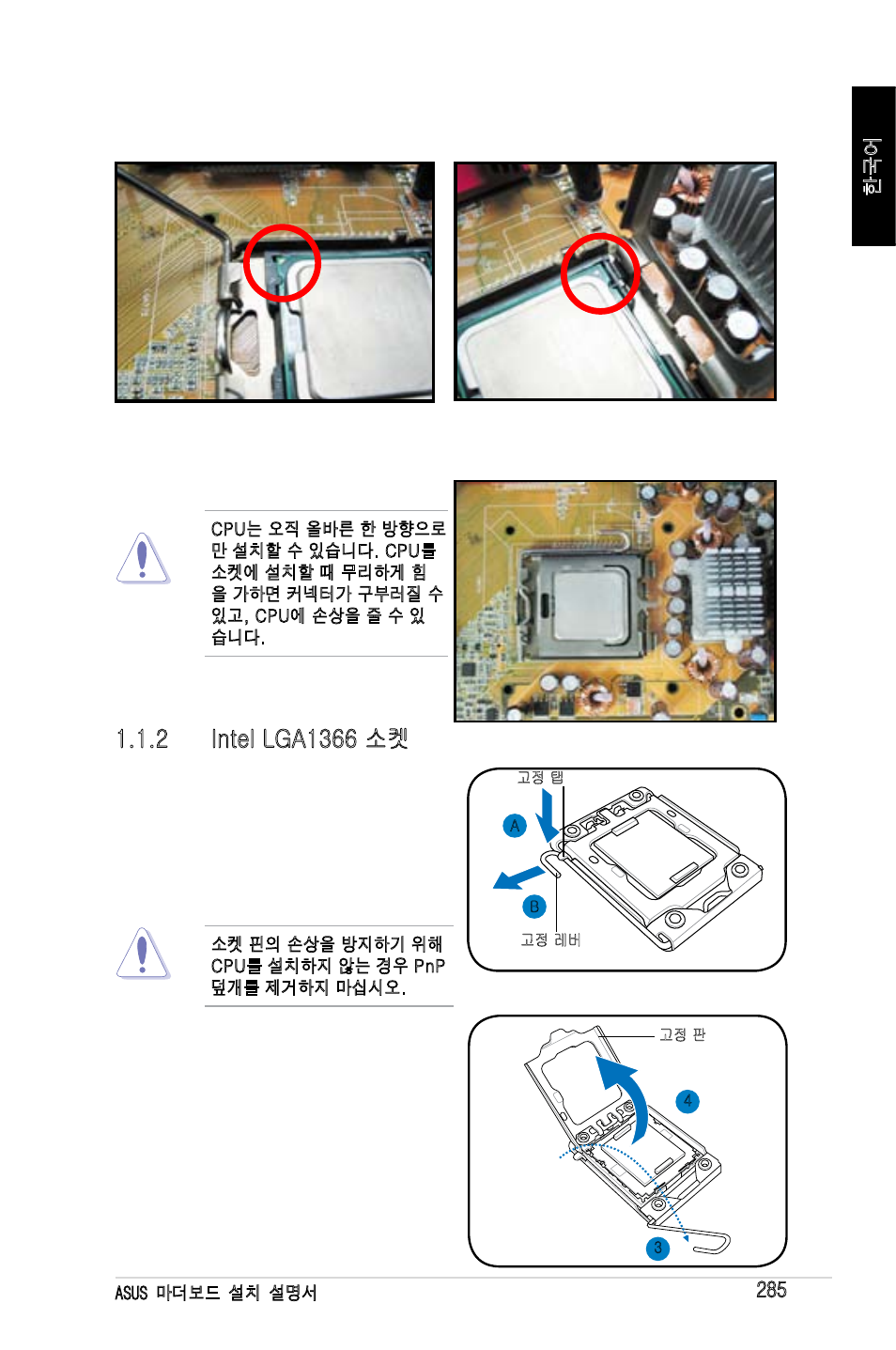 한국어

CPU는 오직 올바른 한 방향으로만 설치할 수 있습니다. CPU를 소켓에 설치할 때 무리하게 힘을 가하면 커넥터가 구부러질 수 있고, CPU에 손상을 줄 수 있습니다.

1.1.2 Intel LGA1366 소켓

고정 탭

A

B

고정 레버

소켓 핀의 손상을 방지하기 위해 CPU를 설치하지 않는 경우 PnP 덮개를 제거하지 마십시오.

고정 판

4

3

ASUS 마더보드 설치 설명서

285