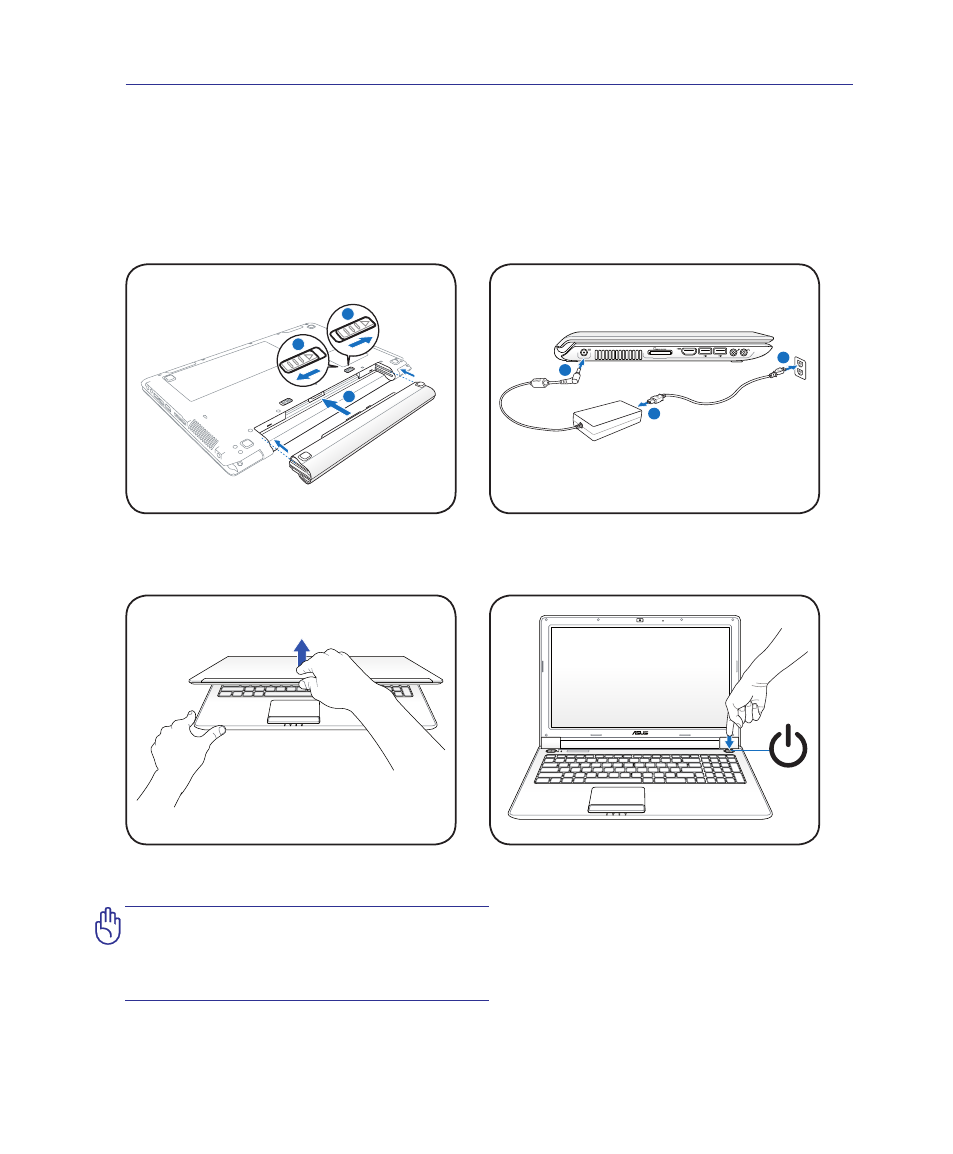 ASUS