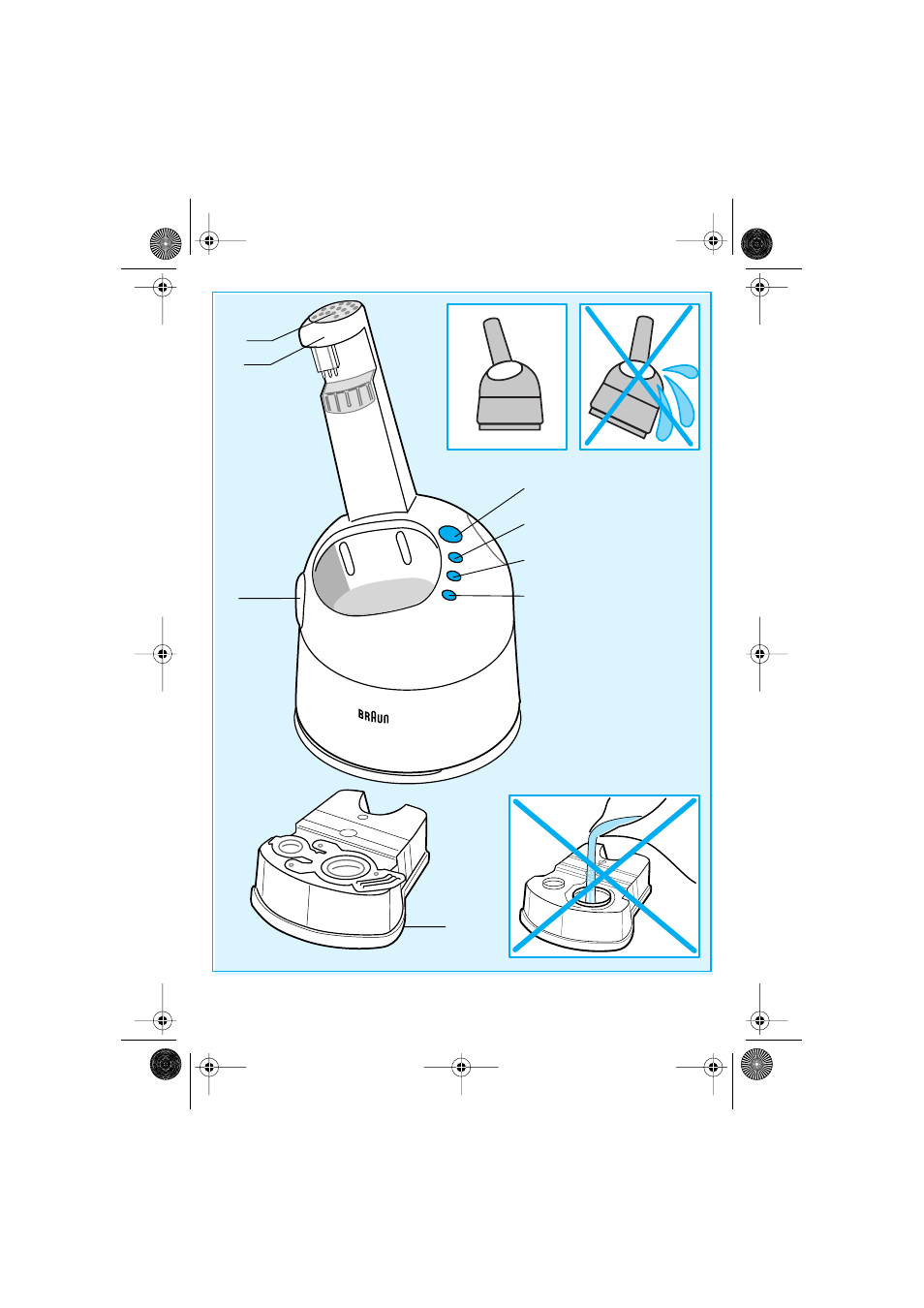 BRAUN