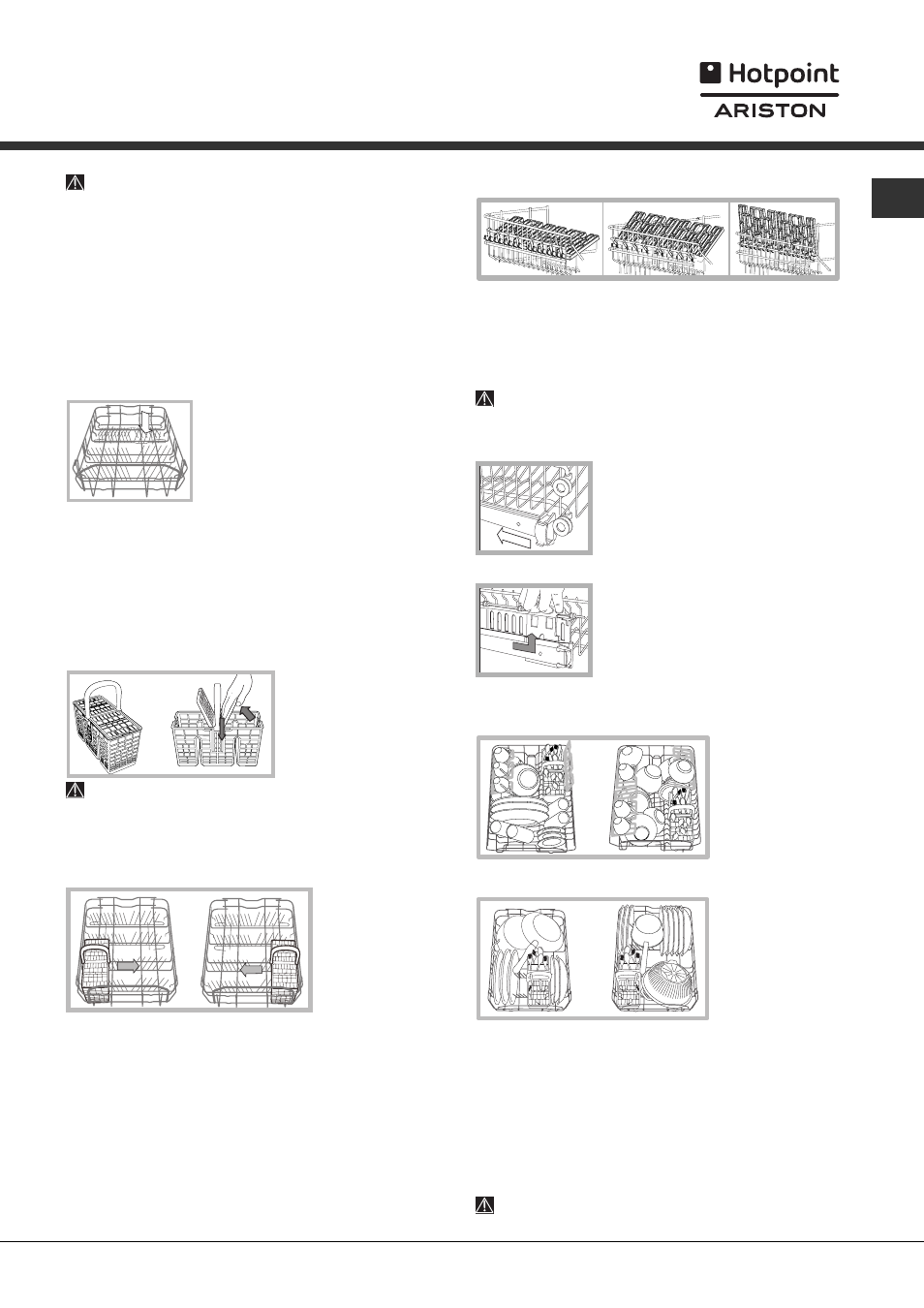 Hotpoint
ARISTON