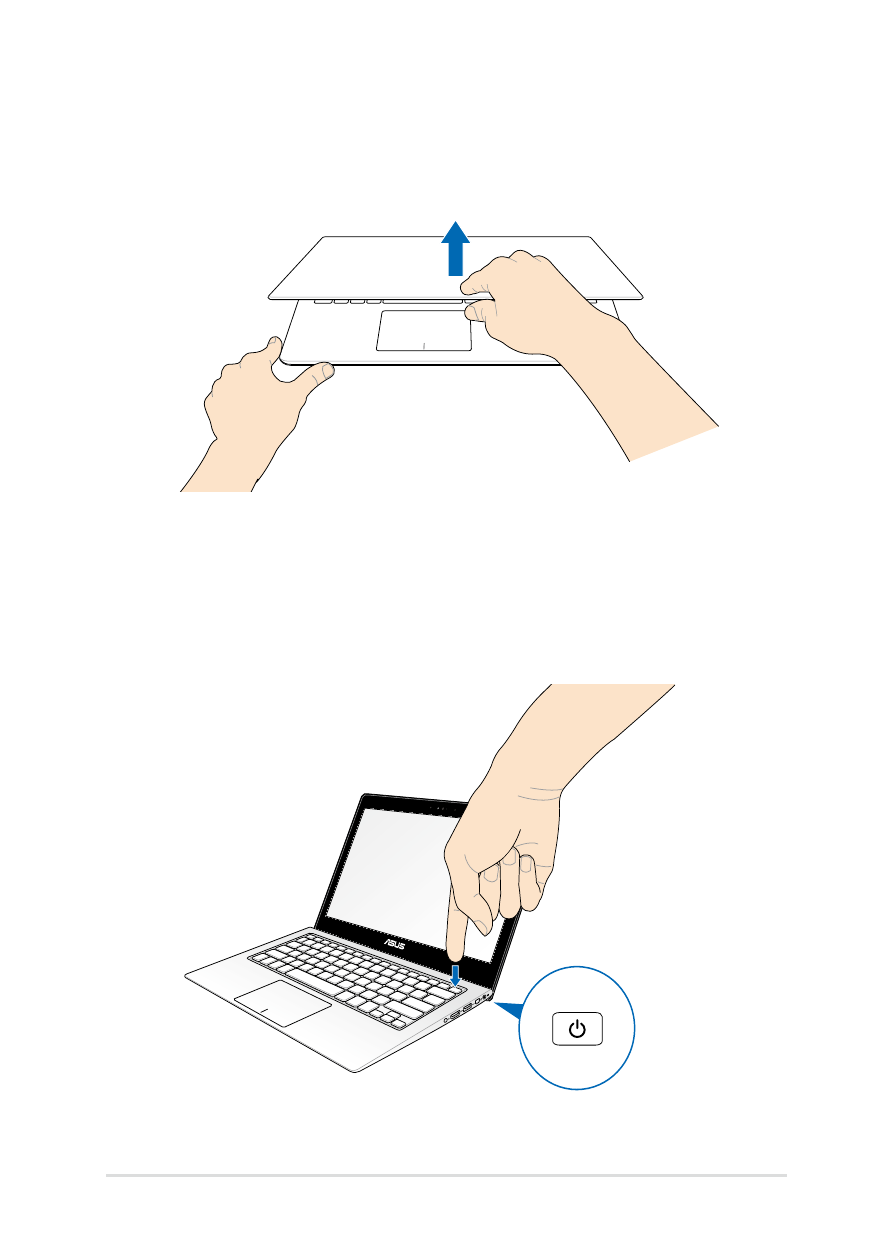 ASUS