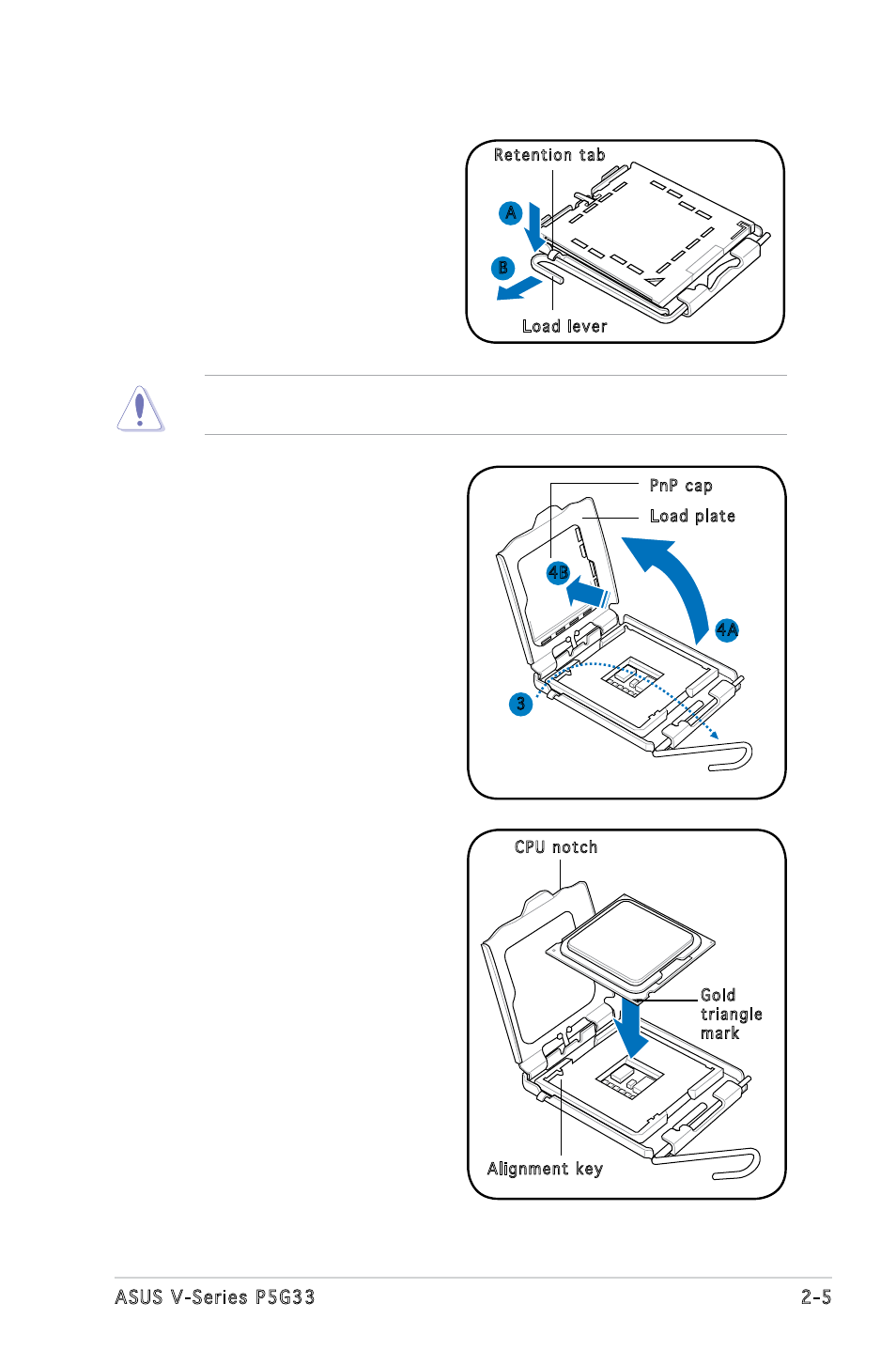 Retention tab

A

B

Load lever

PnP cap

Load plate

4B

4A

3

CPU notch

Gold triangle mark

Alignment key

ASUS V-Series P5G33

2-5