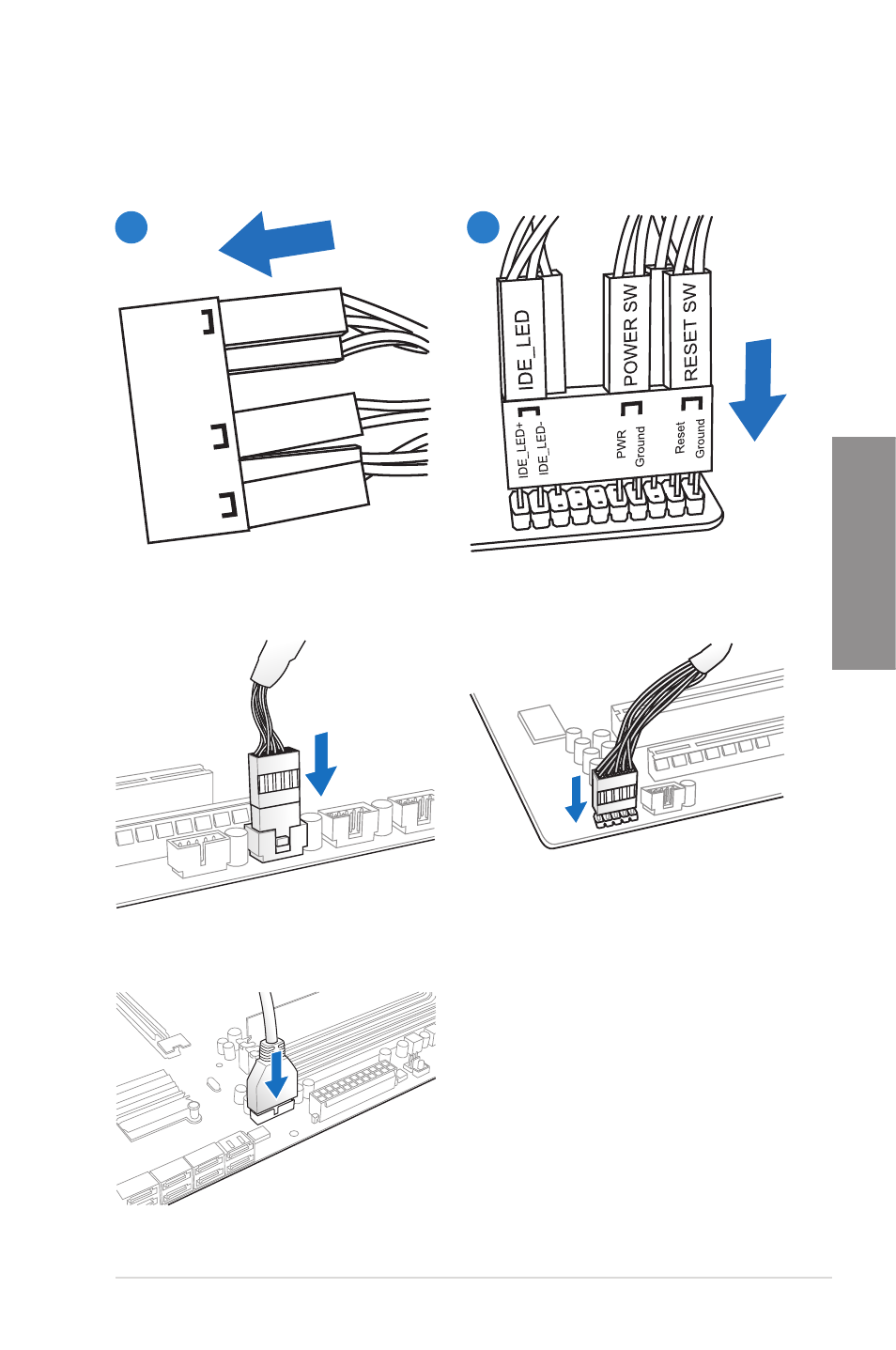 IDE_LED

POWER SW

RESET SW

IDE_LED+

IDE_LED-

PWR

Ground

Reset

Ground