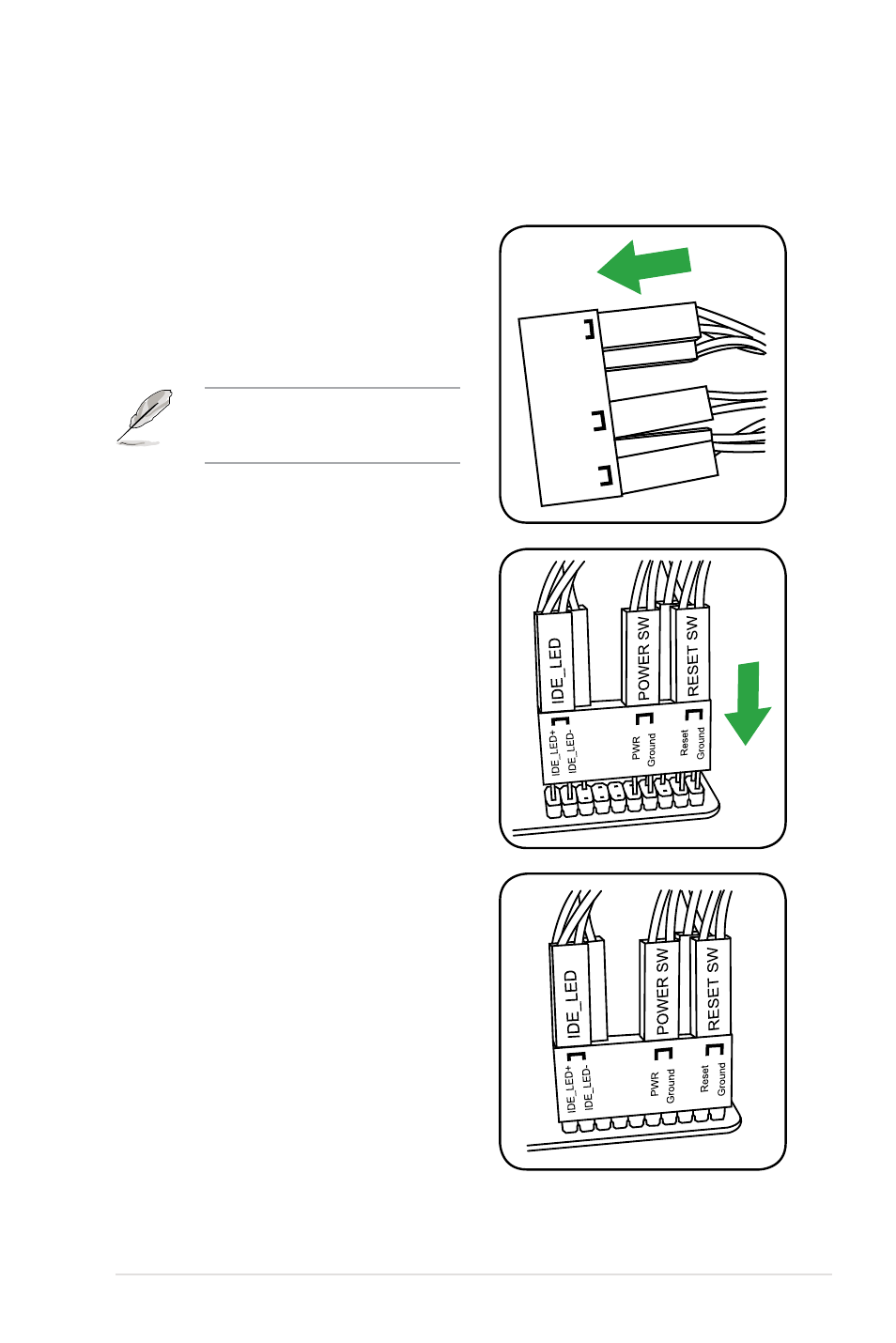 IDE_LED
POWER SW
RESET SW
IDE_LED+
IDE_LED-
PWR
Ground
Reset
Ground

IDE_LED
POWER SW
RESET SW
IDE_LED+
IDE_LED-
PWR
Ground
Reset
Ground