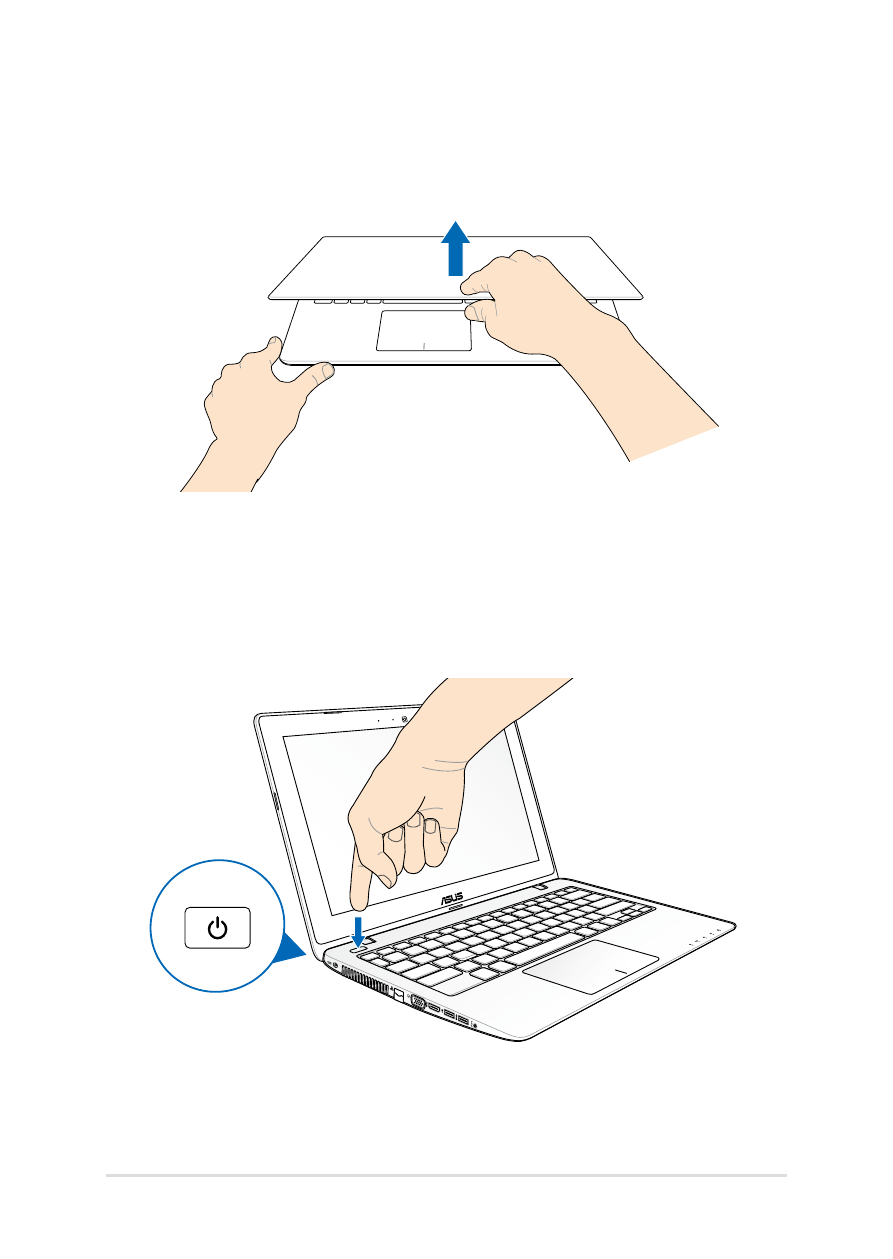 ASUS