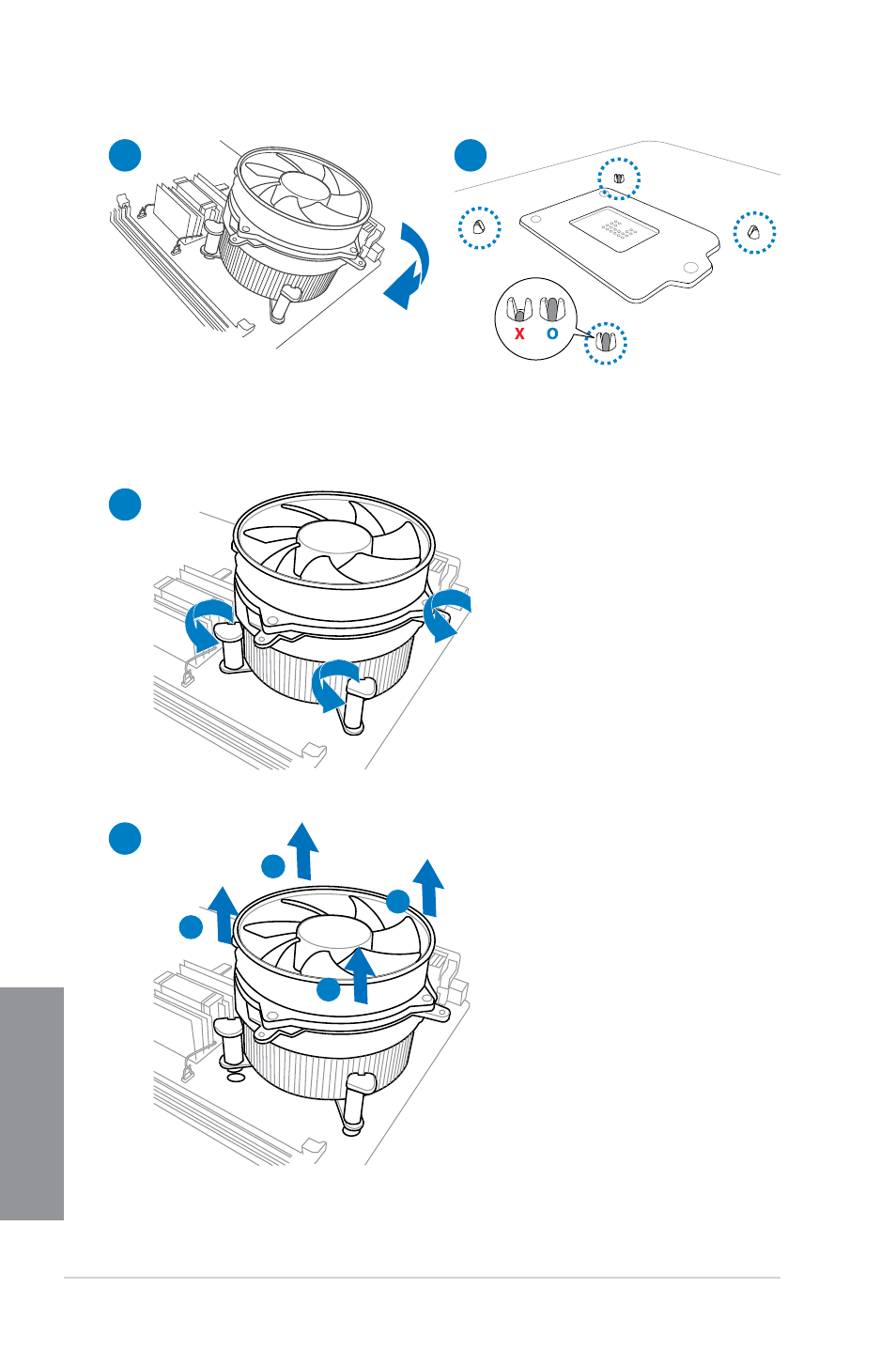 X O