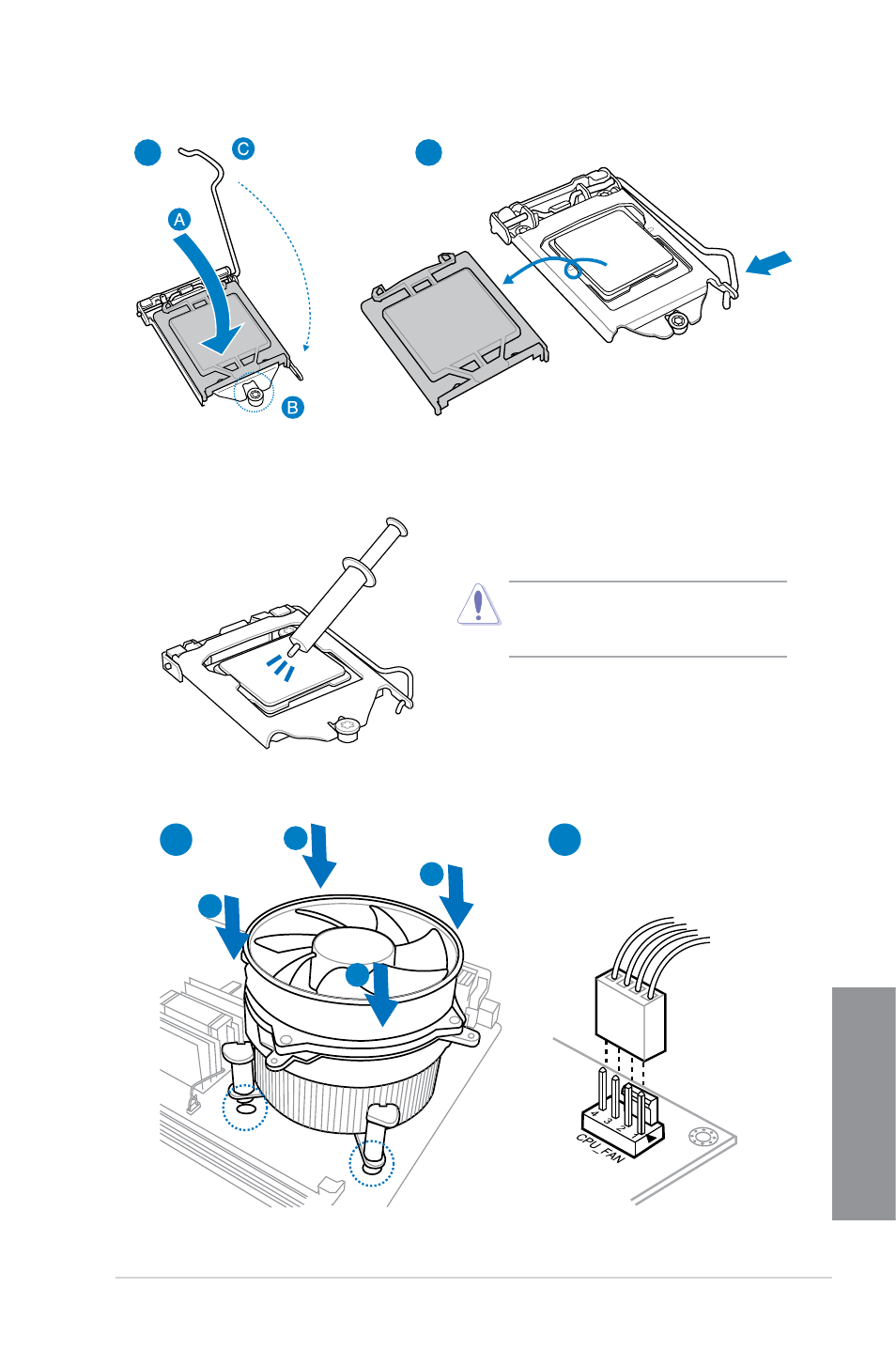 C

A

B

4

3

2

1

CPU_FAN