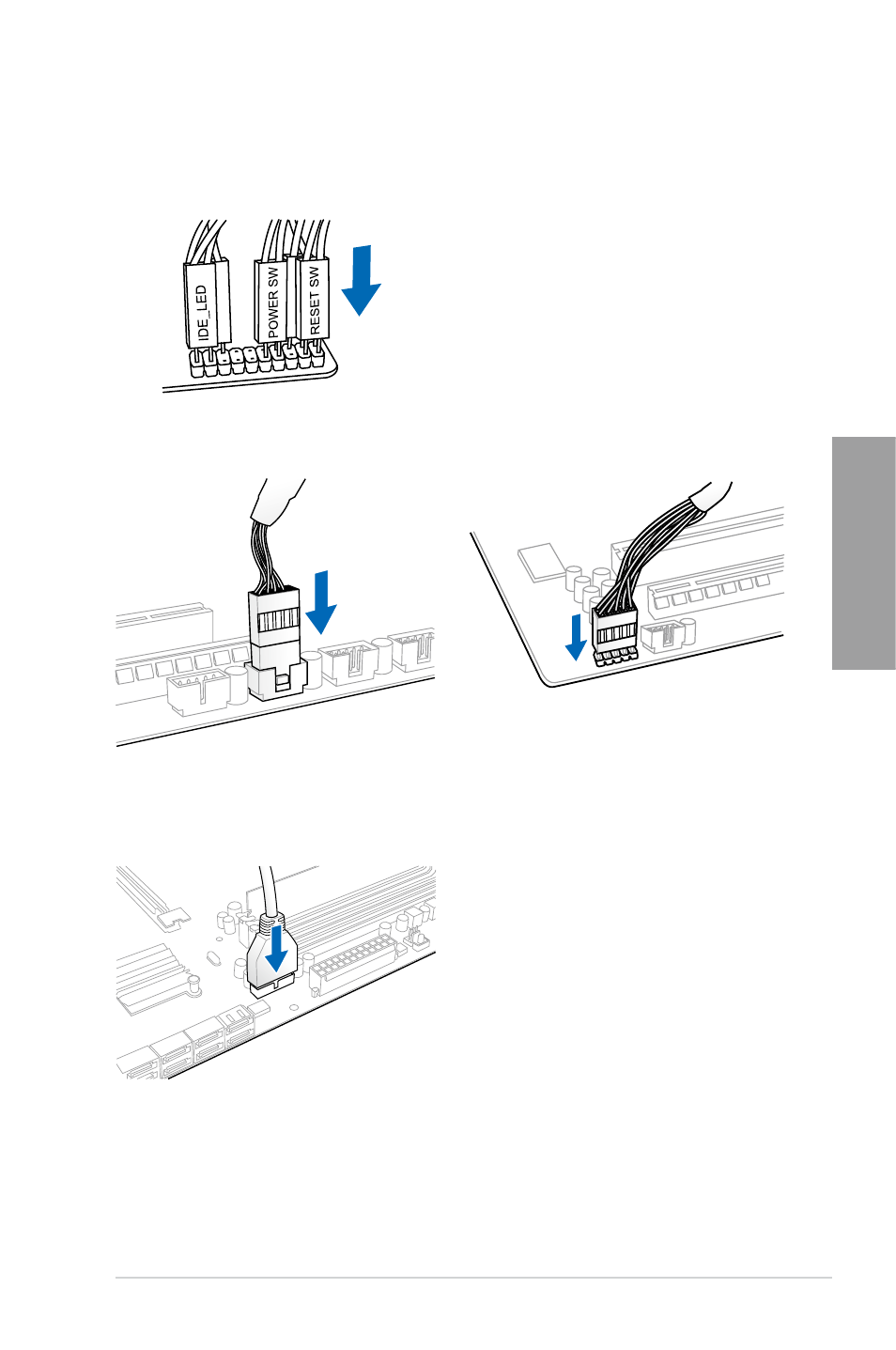 IDE_LED
POWER SW
RESET SW