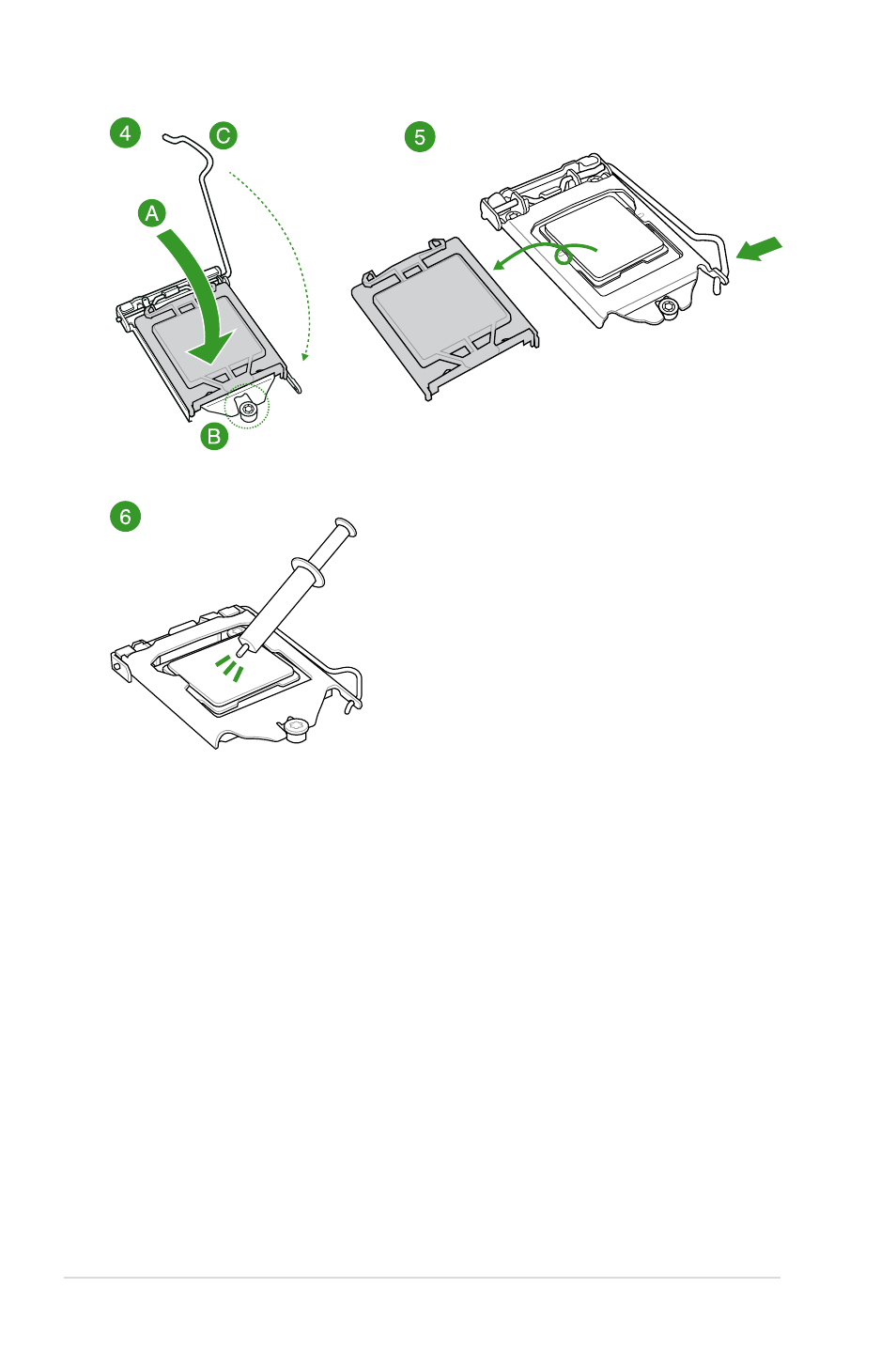 4
C
A
B
5
6