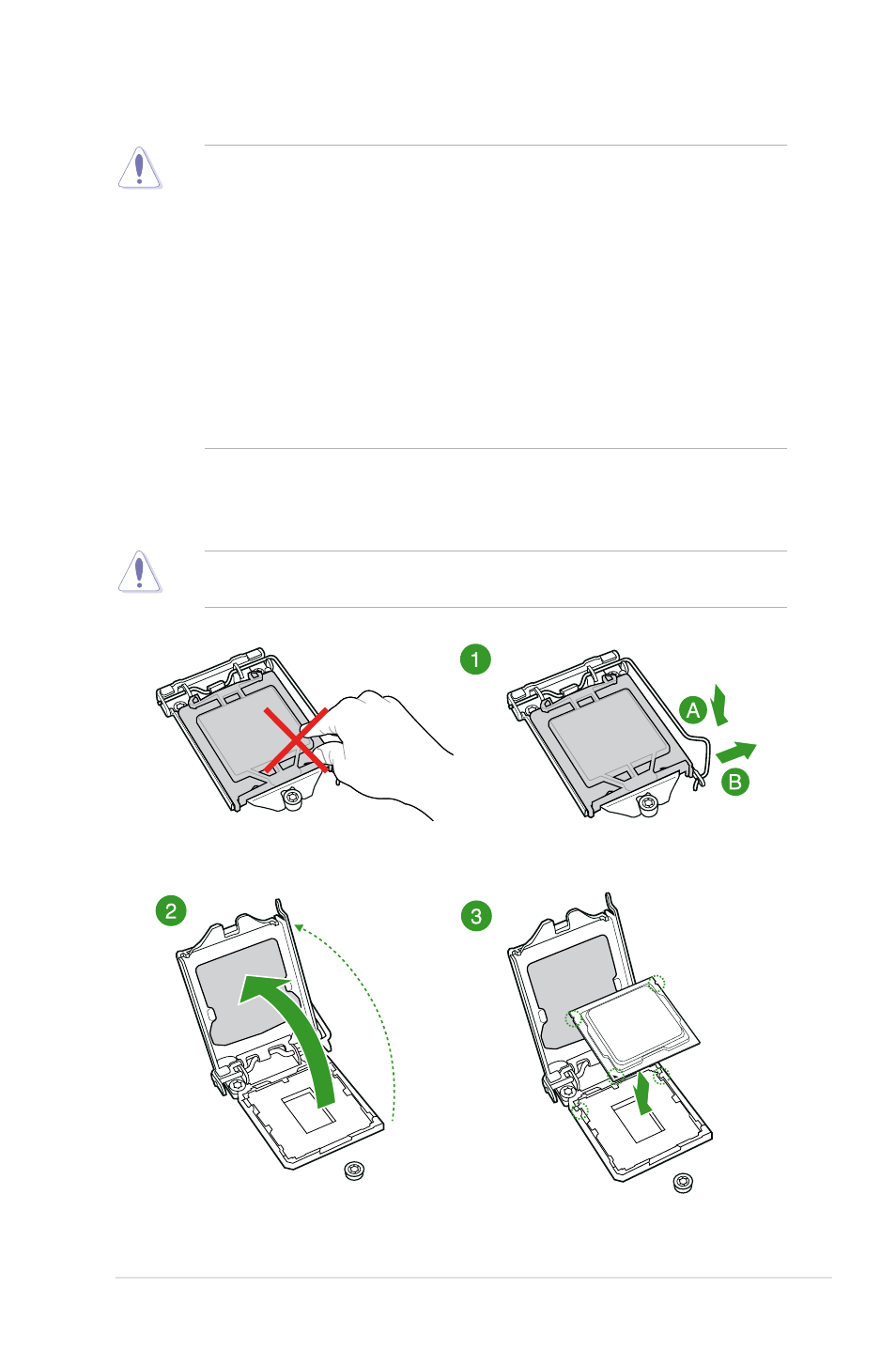 1

A

B

2

3