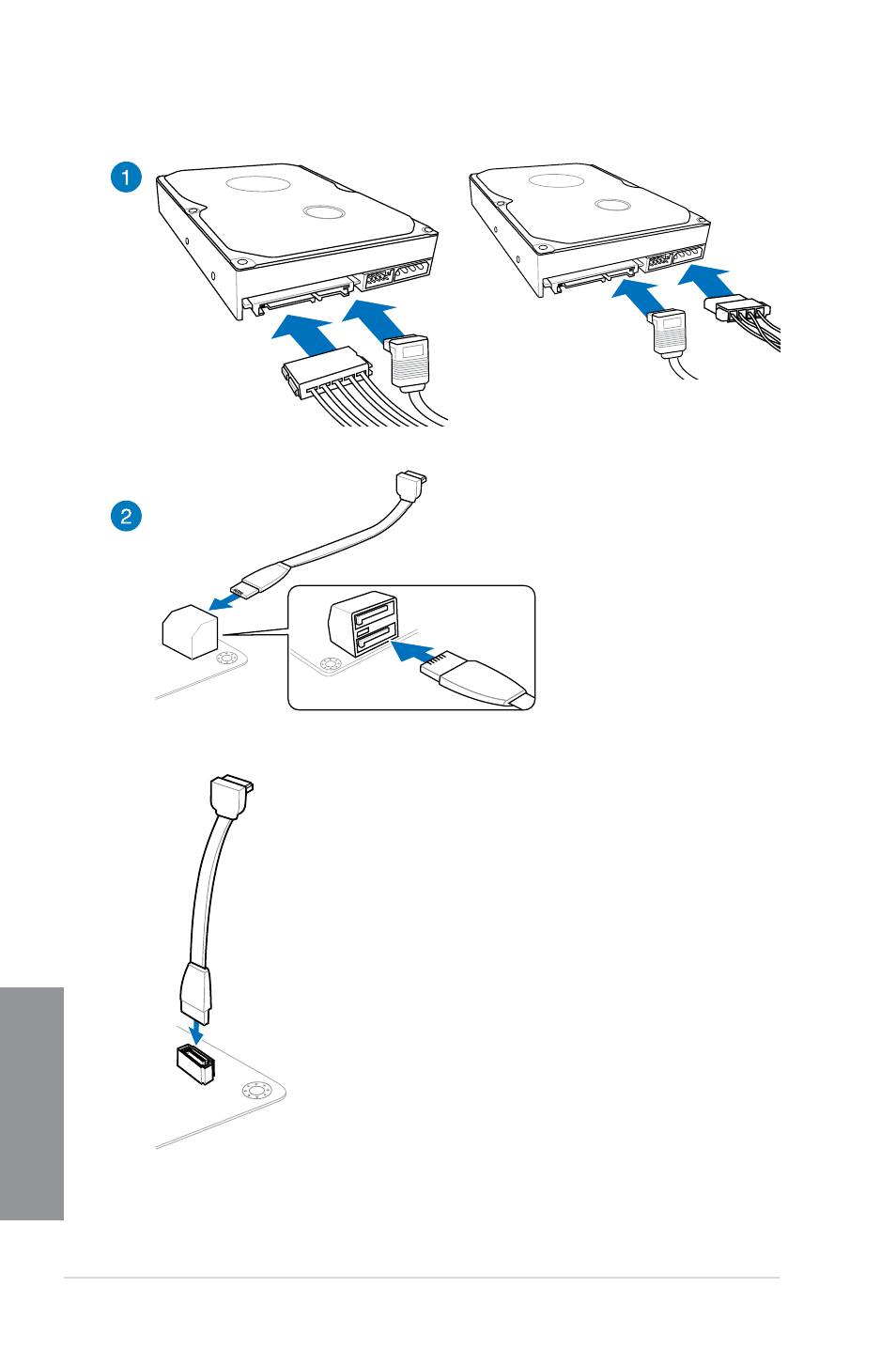 1

2