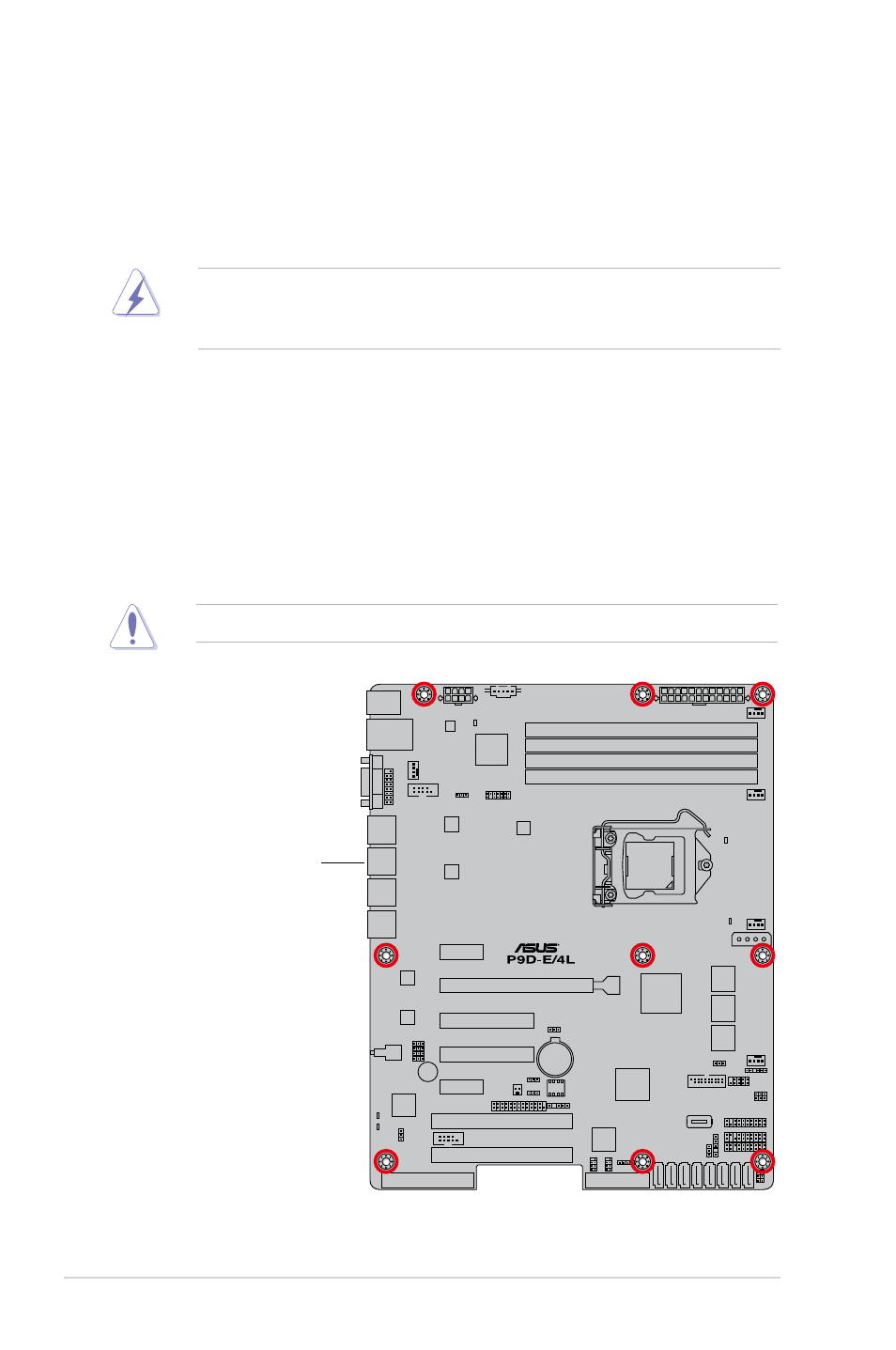 ASUS
P9D-E/4L