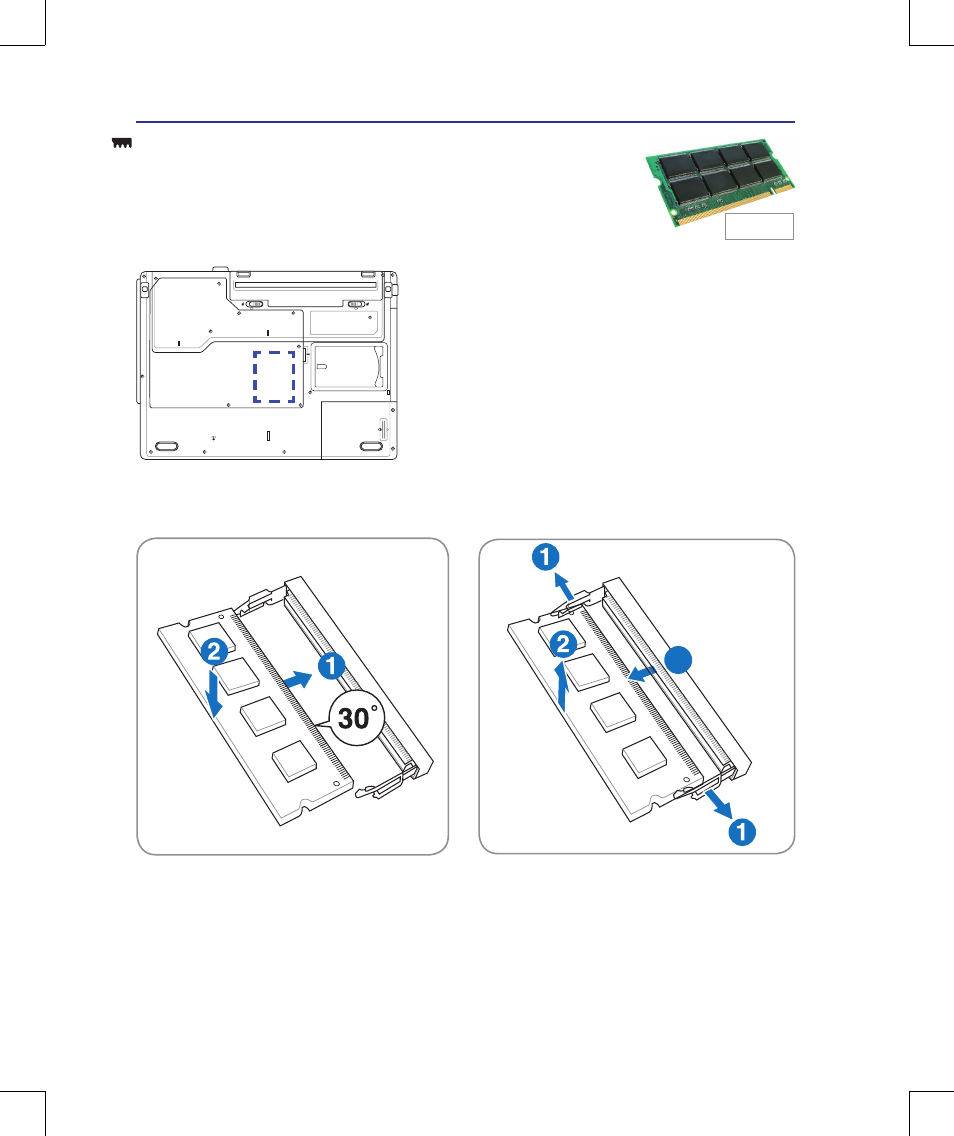 2

1

30°

1

2

1