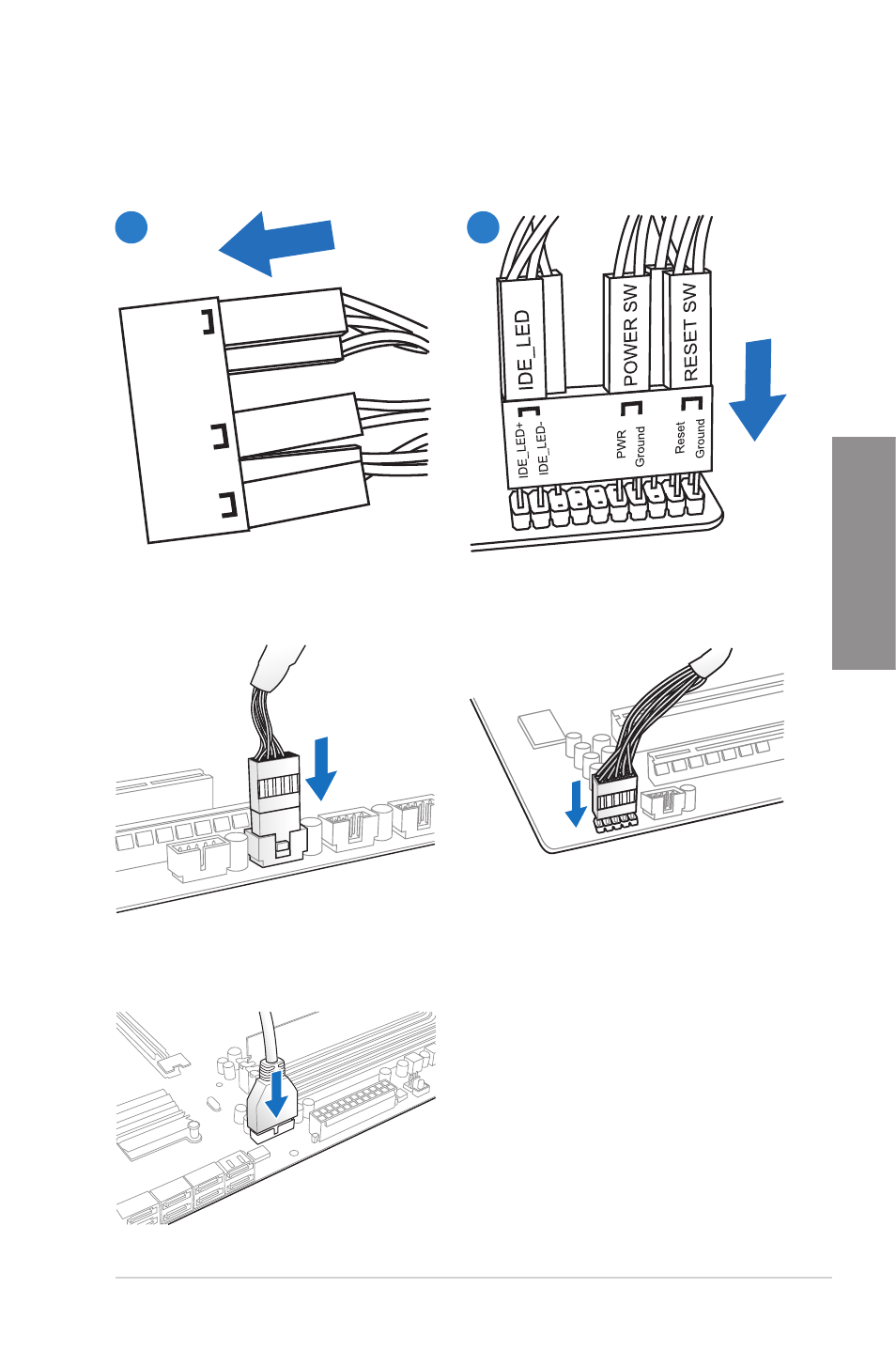 IDE_LED

POWER SW

RESET SW

IDE_LED+

IDE_LED-

PWR

Ground

Reset

Ground