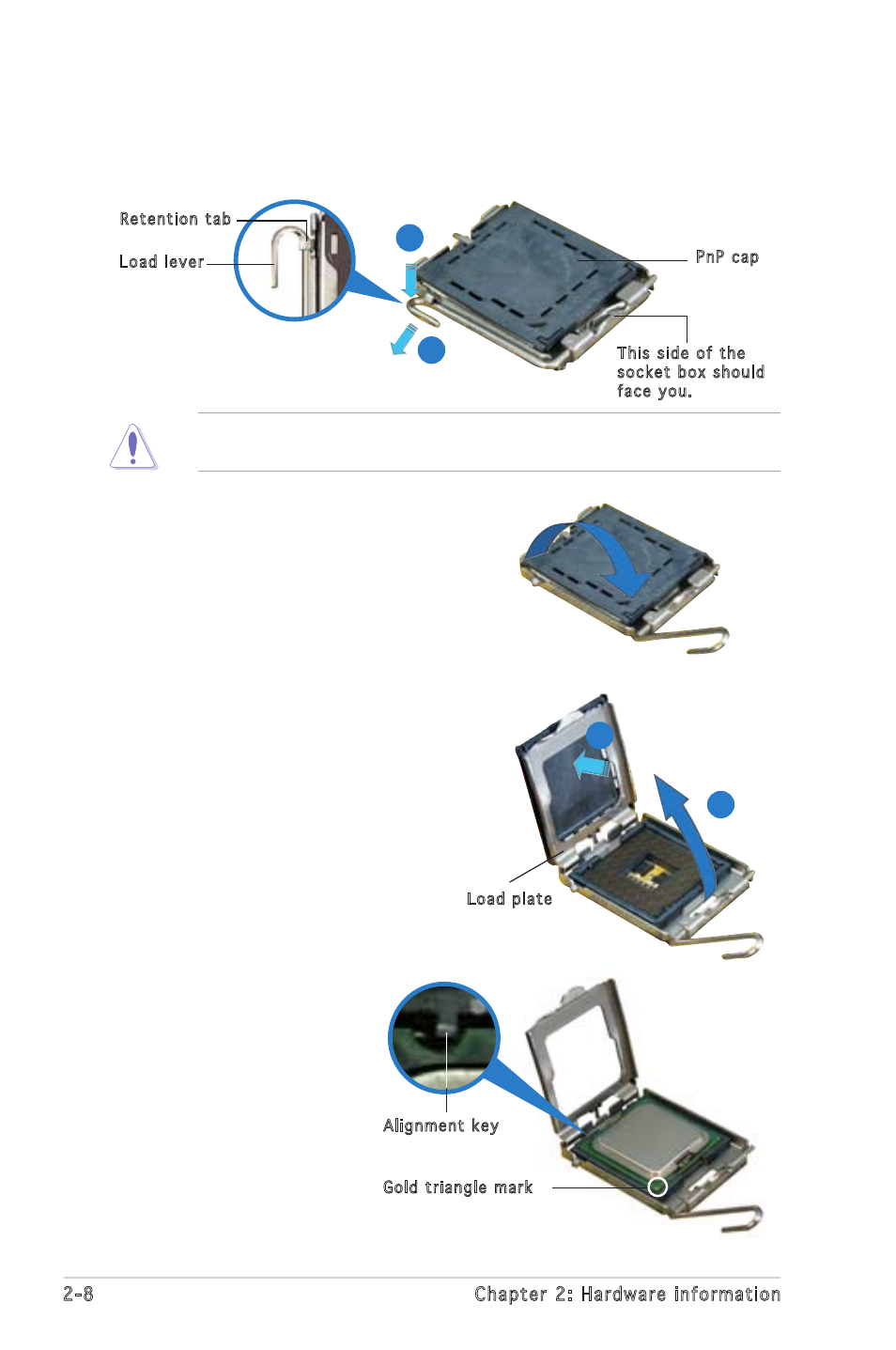 Retention tab

Load lever

PnP cap

This side of the socket box should face you.

Load plate

Alignment key

Gold triangle mark

2-8

Chapter 2: Hardware information