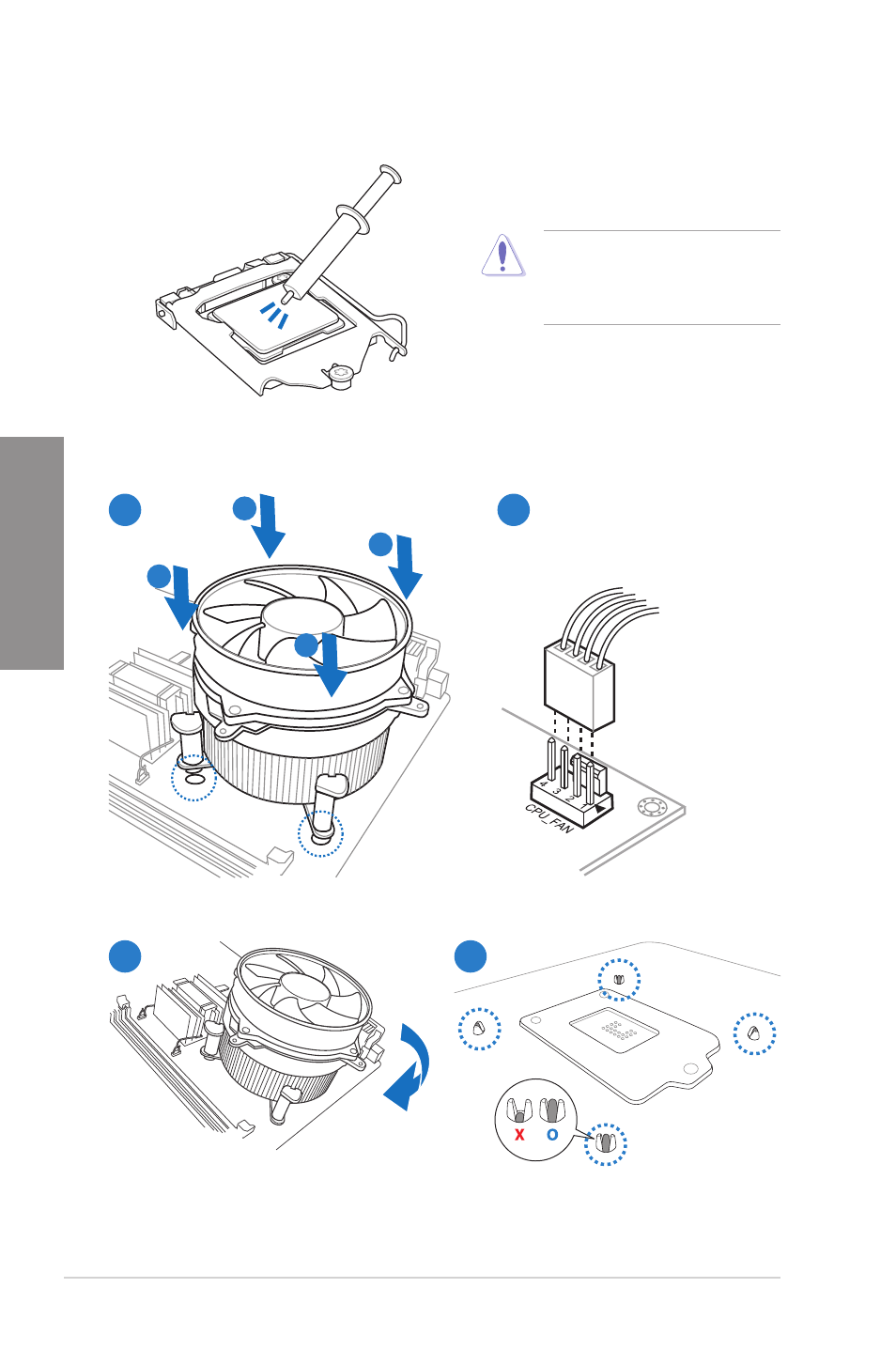 4 3 2 1
CPU_FAN

X O