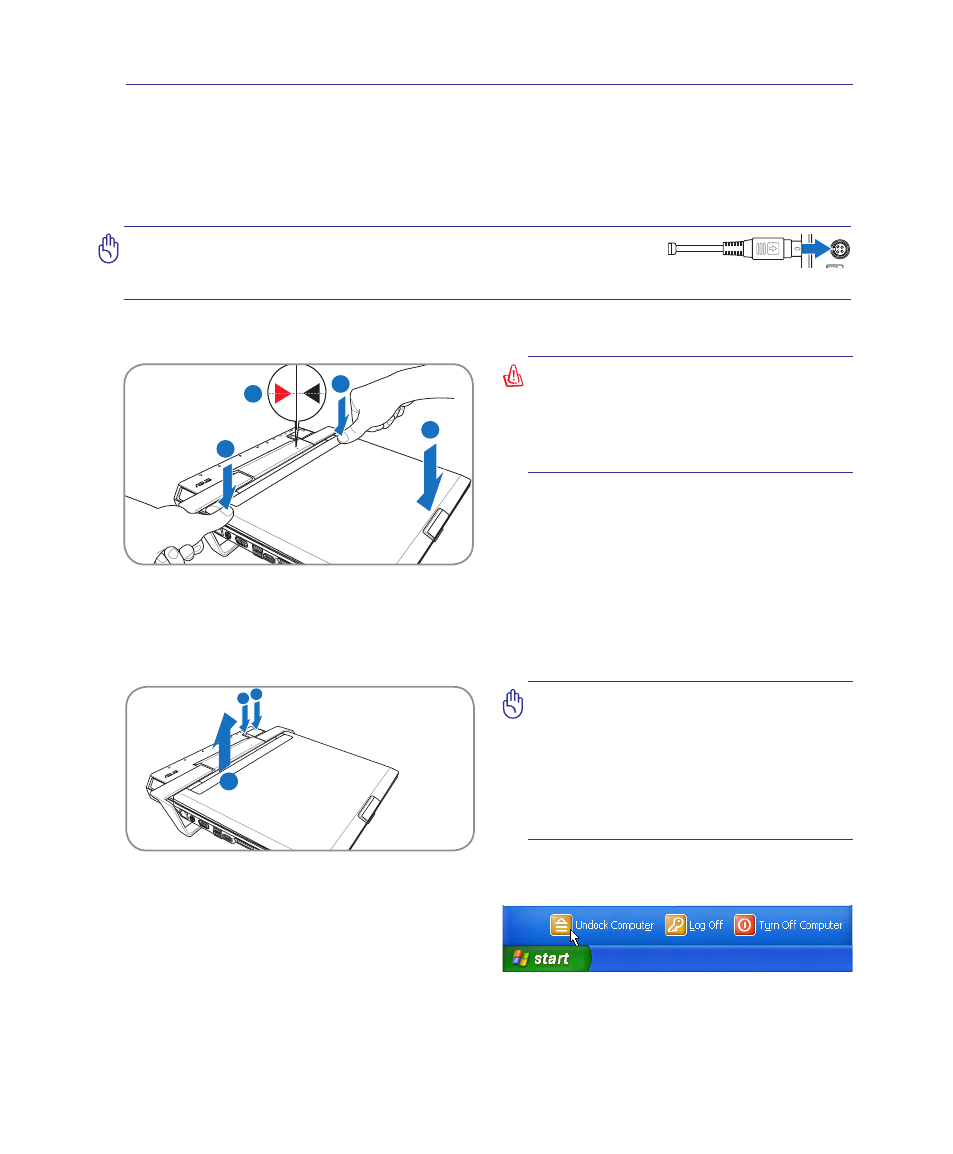 Undock Computer Log Off Turn Off Computer

start