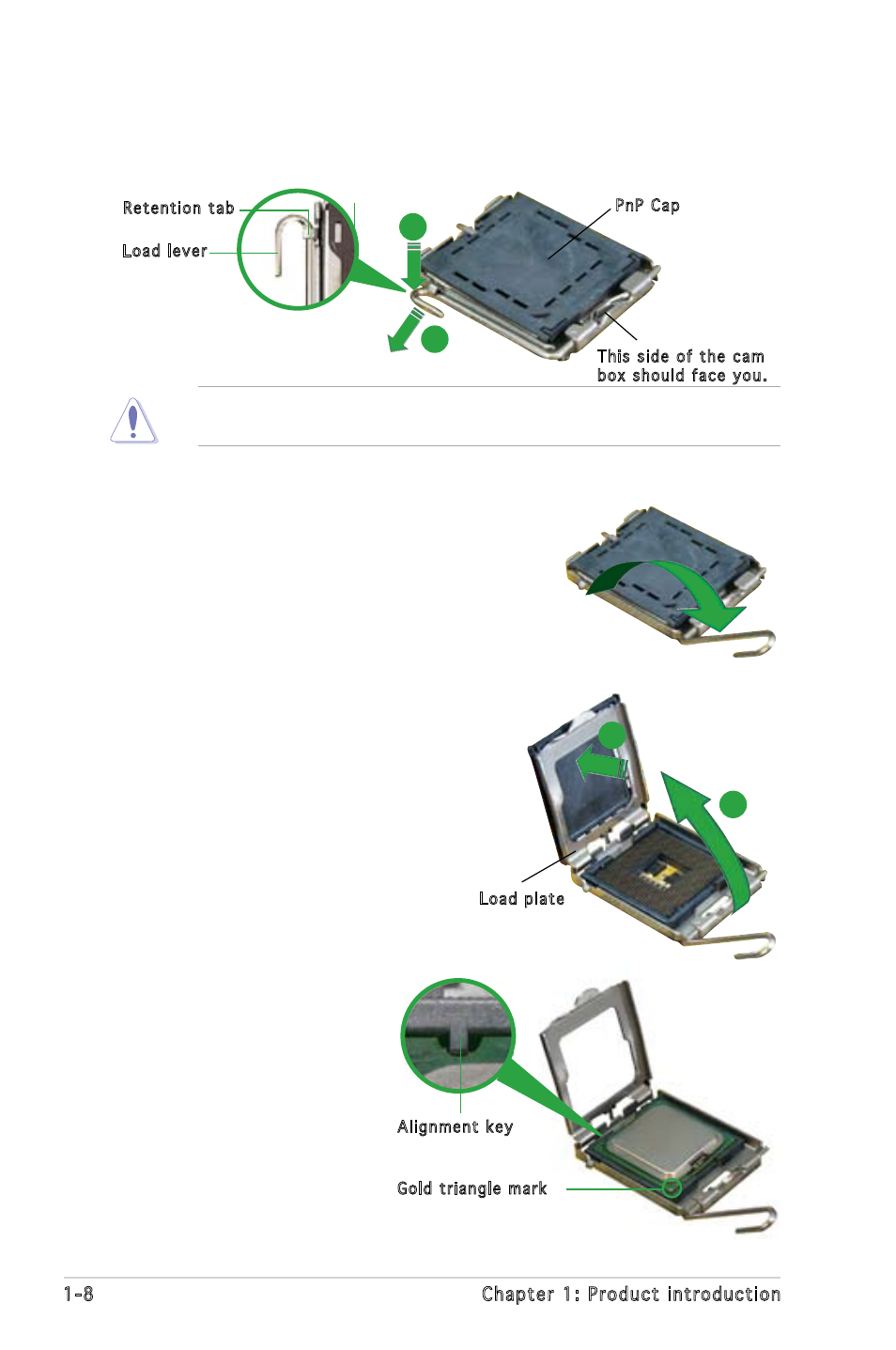 Retention tab

Load lever

PnP Cap

This side of the cam box should face you.

Load plate

Alignment key

Gold triangle mark

1-8

Chapter 1: Product introduction