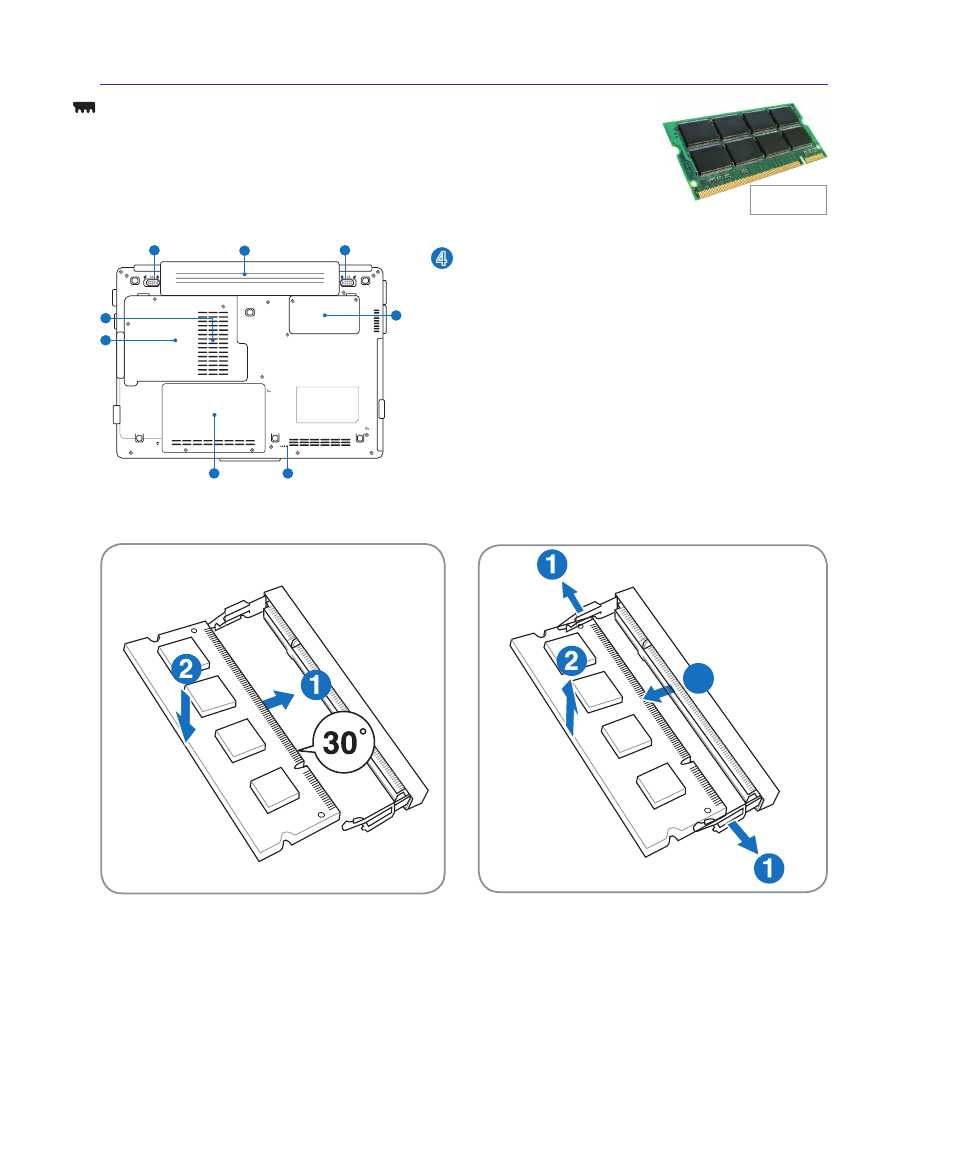 4

2

1

30°

1

2

1