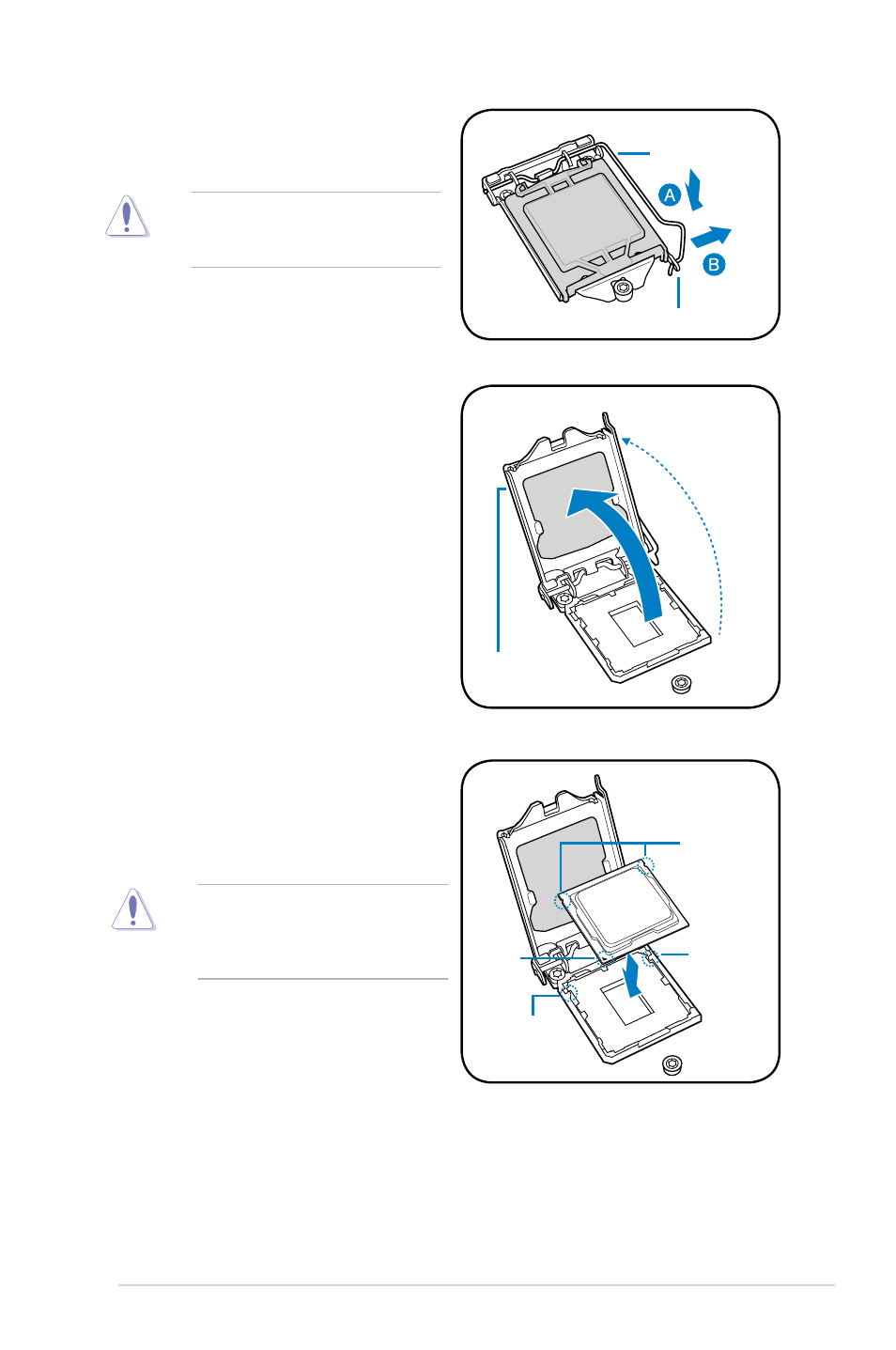 A

B