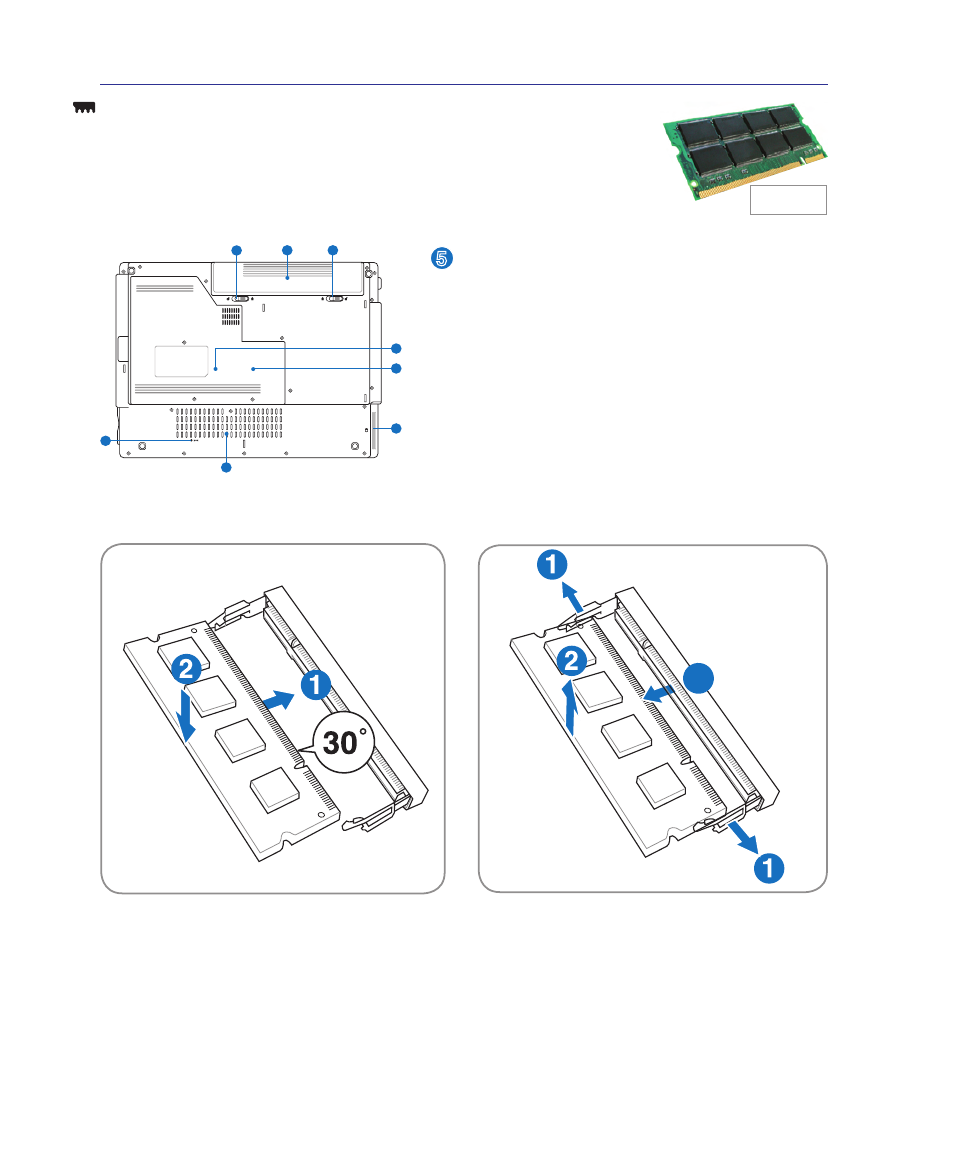 5

2

1

30°

1

2

1