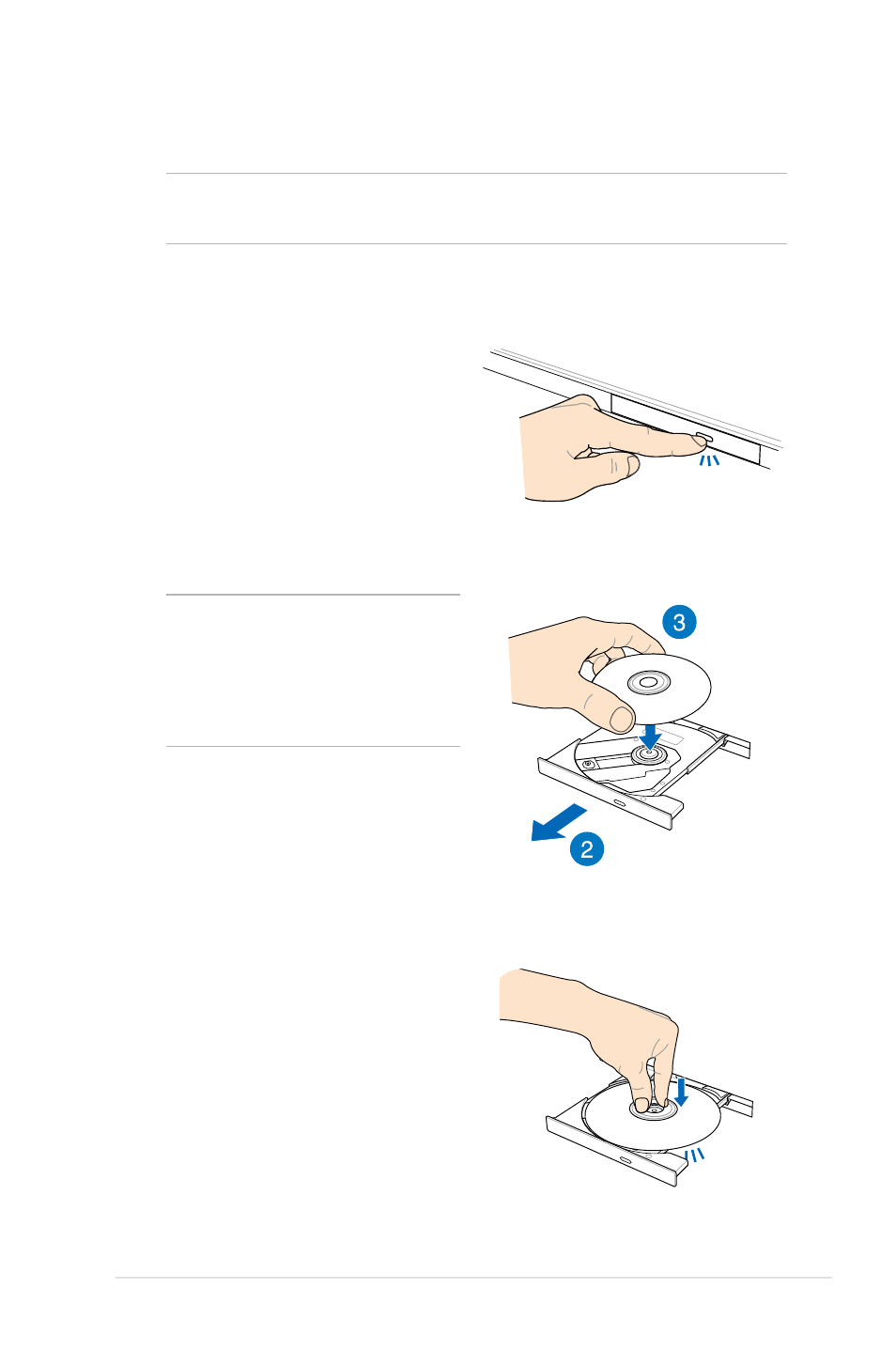 3

2