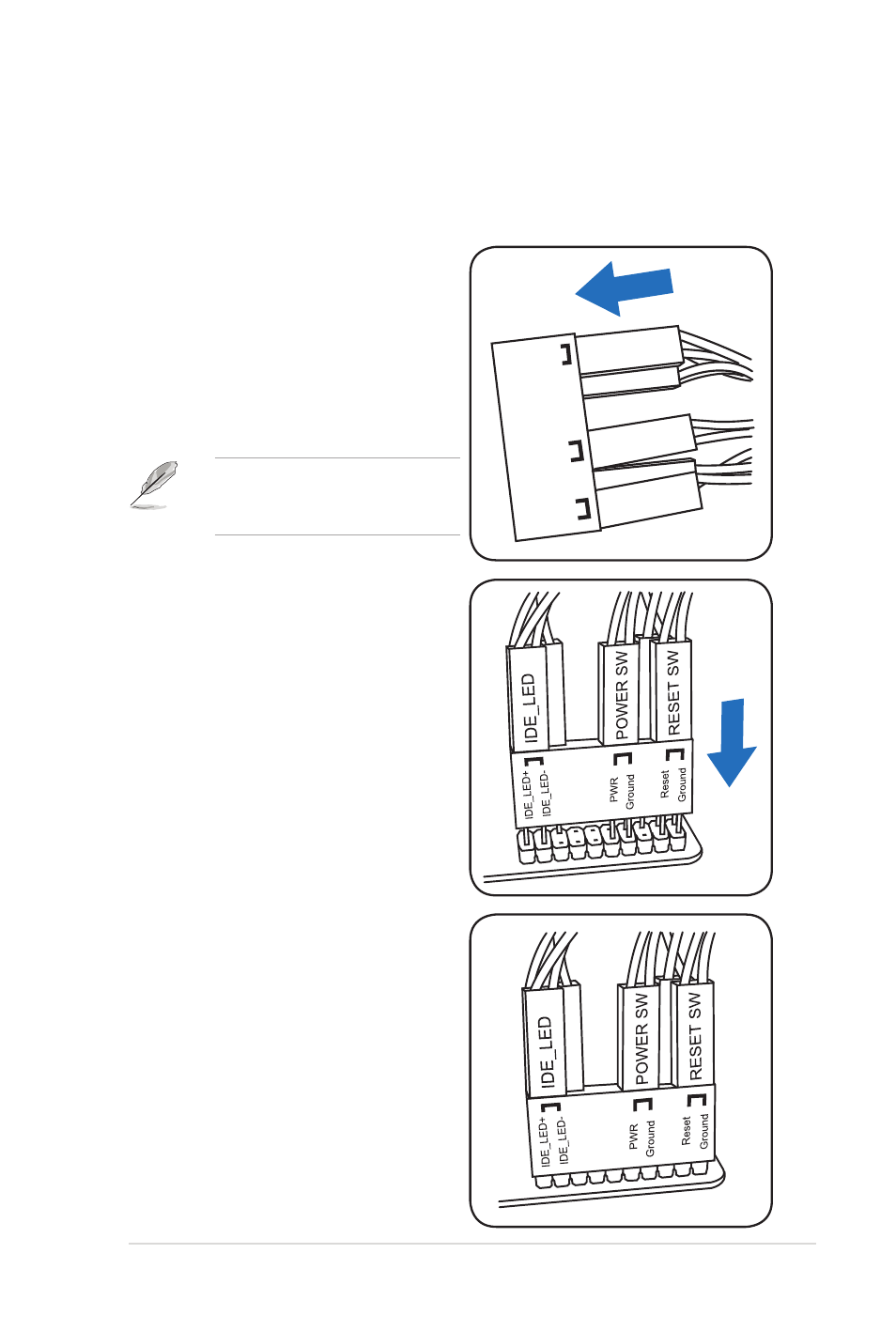 IDE_LED

POWER SW

RESET SW

IDE_LED+
IDE_LED-

PWR
Ground

Reset
Ground

IDE_LED

POWER SW

RESET SW

IDE_LED+
IDE_LED-

PWR
Ground

Reset
Ground