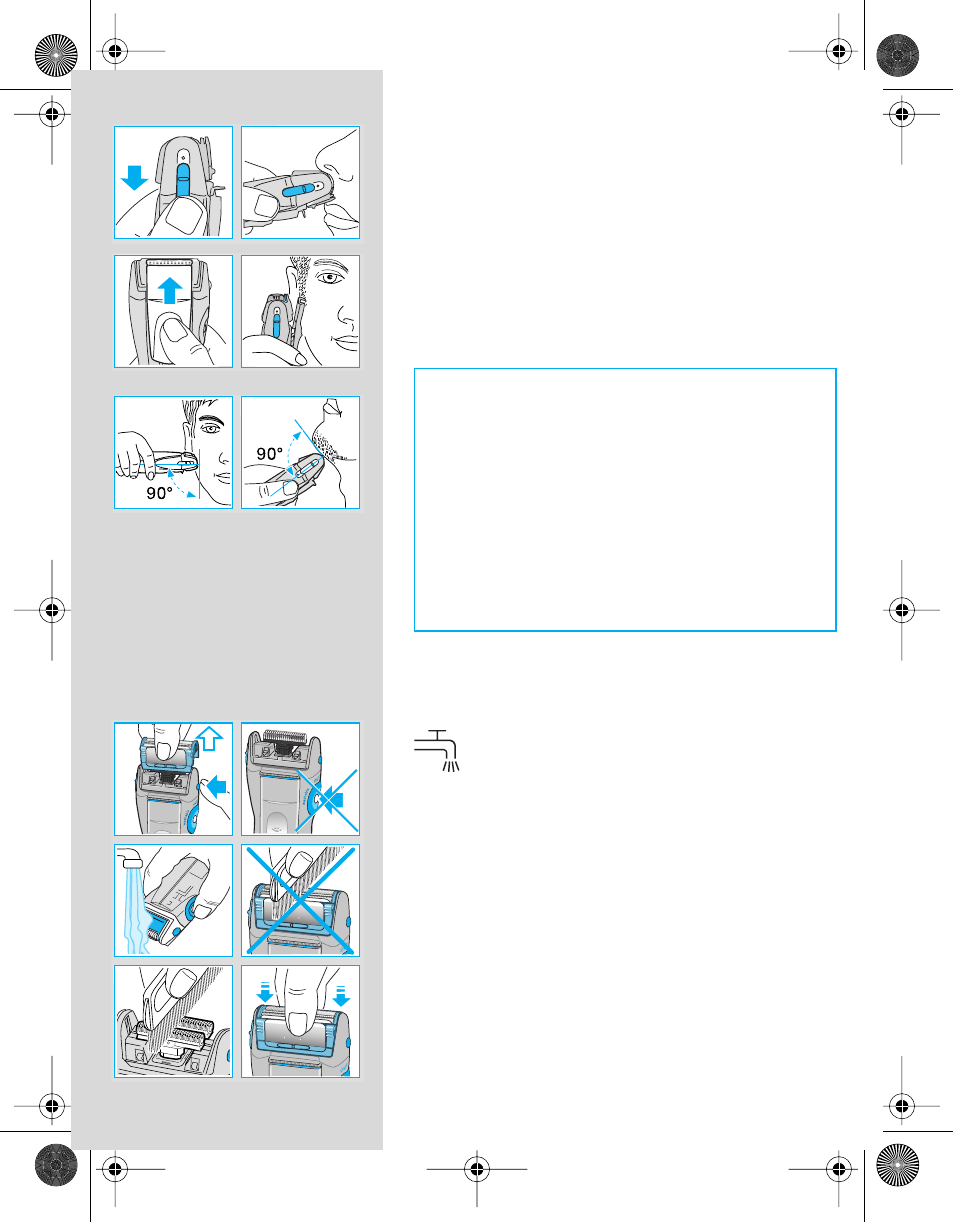 90°

90°