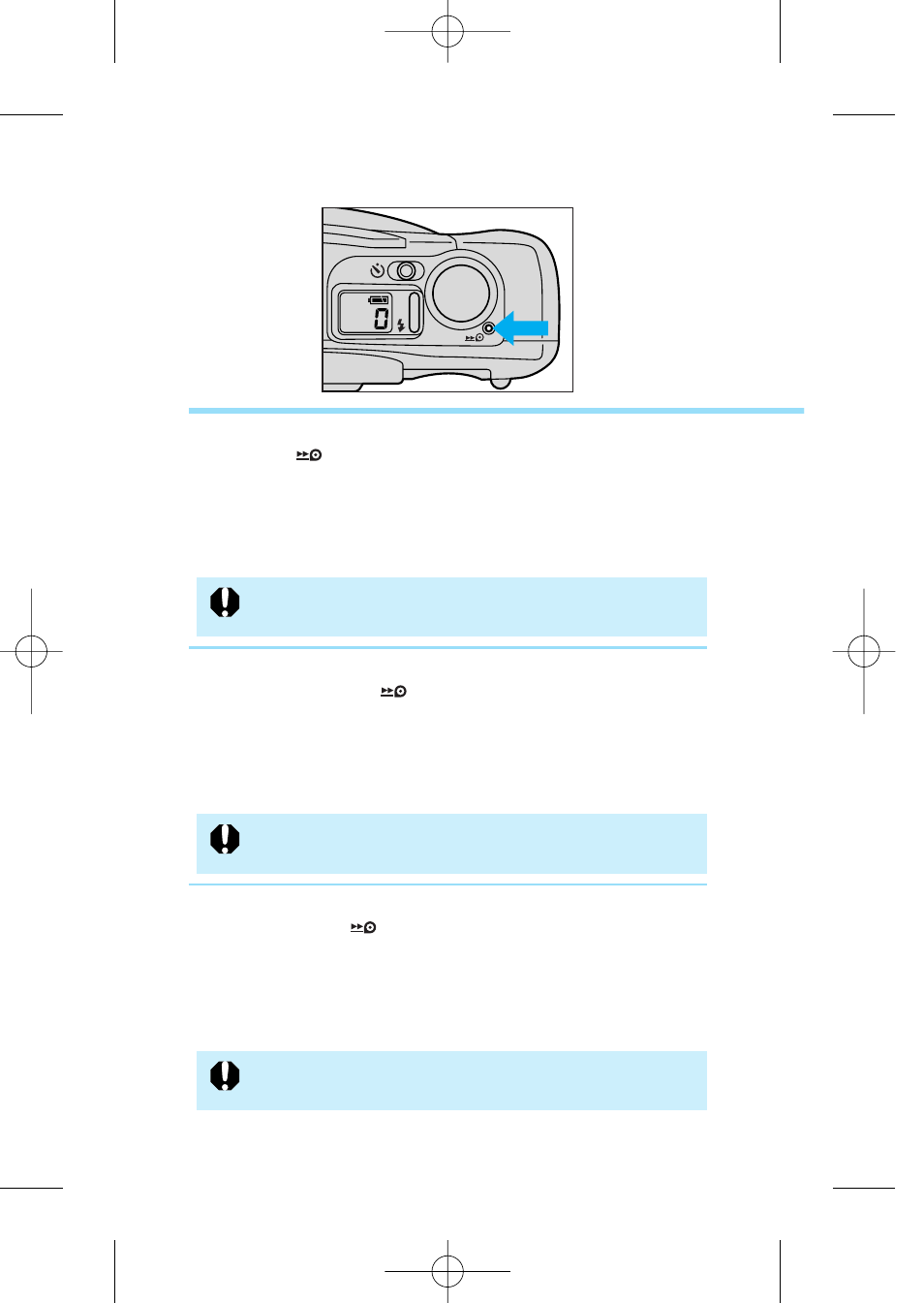 0