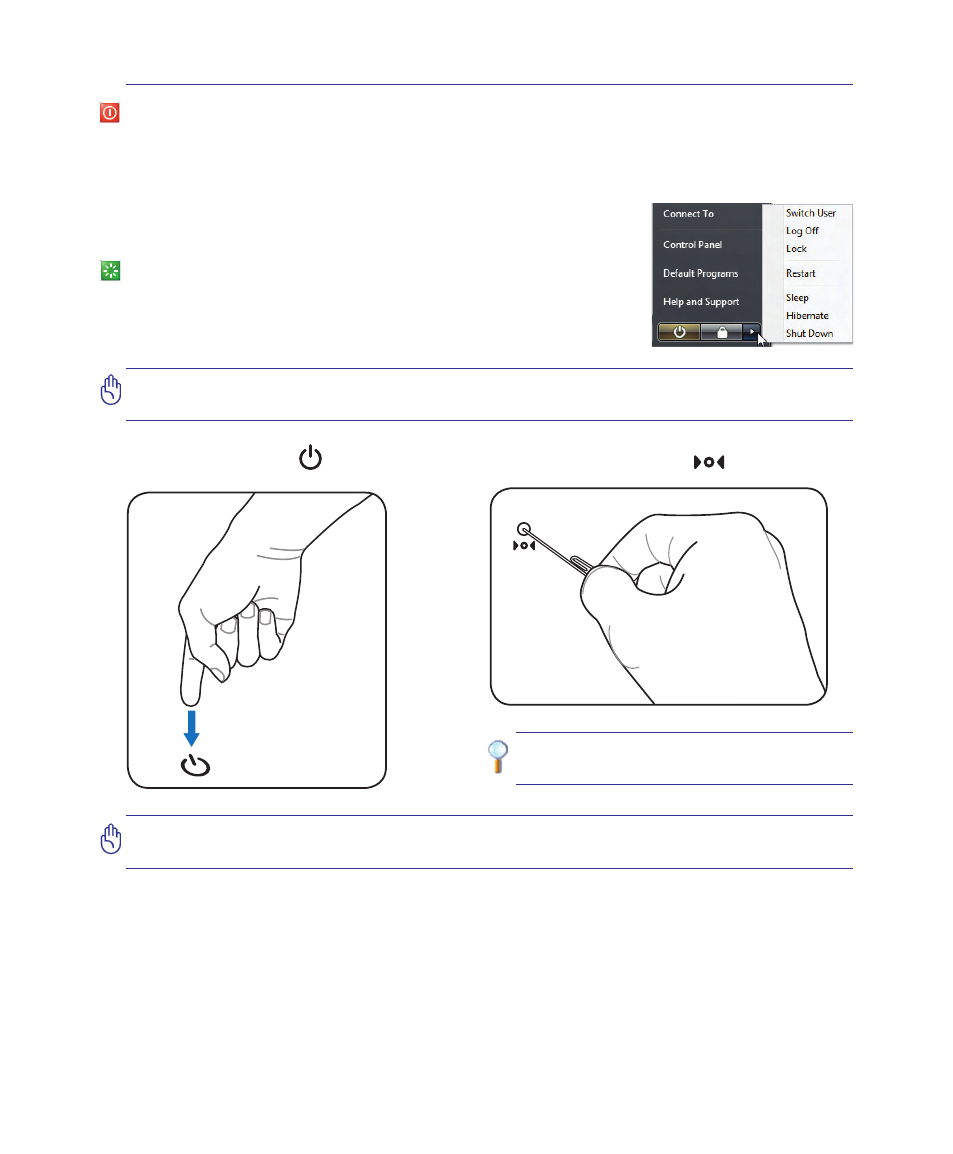 Connect To

Control Panel

Default Programs

Help and Support

Switch User

Log Off

Lock

Restart

Sleep

Hibernate

Shut Down