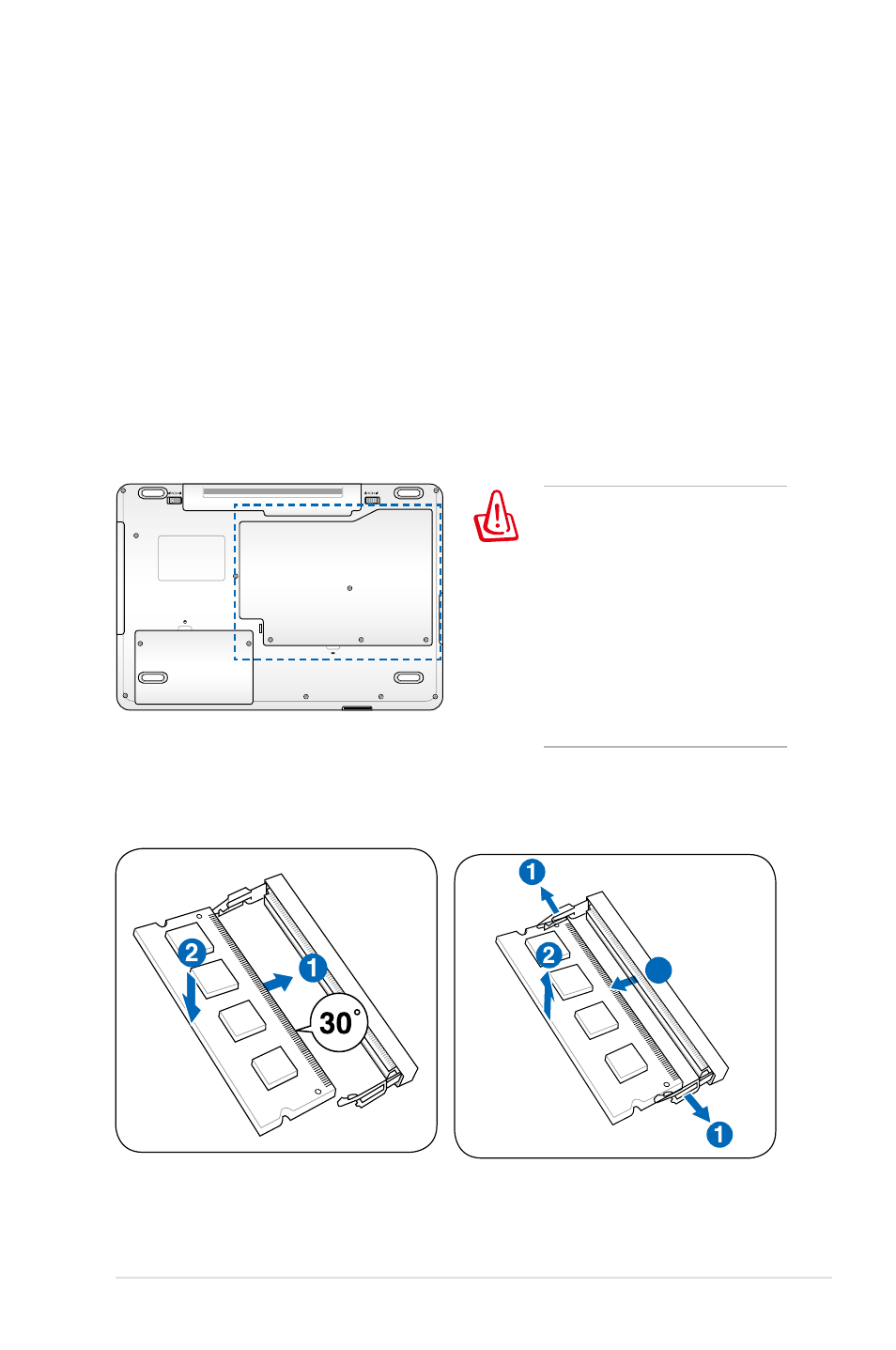 2

1

30°

1

2

1