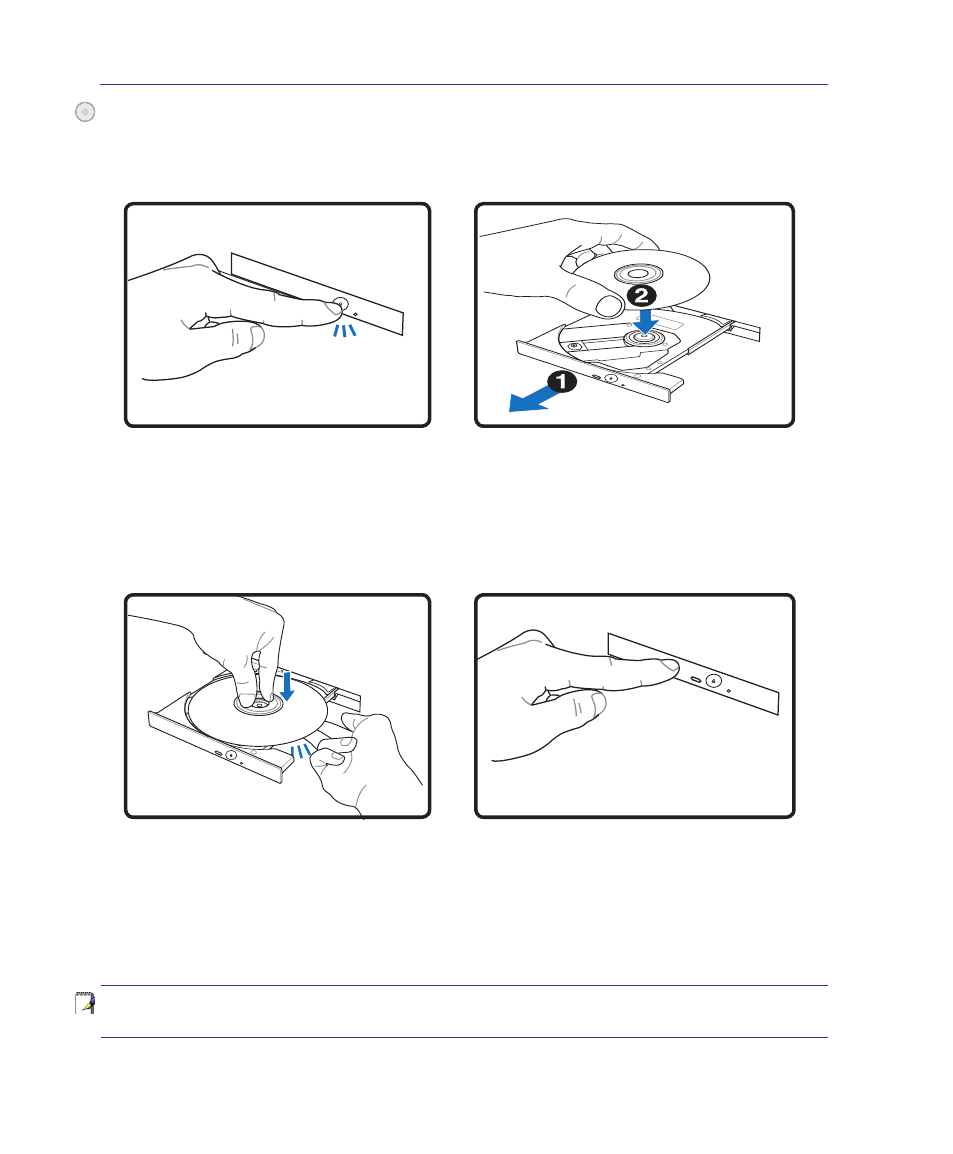 2

1